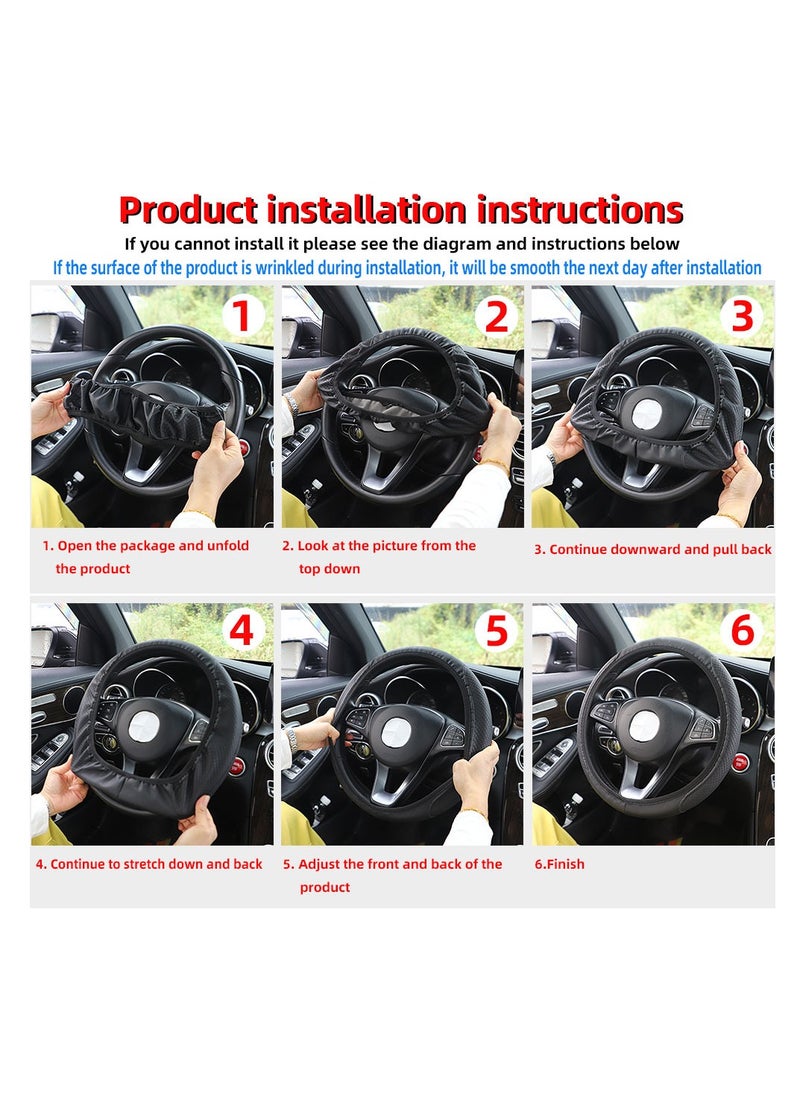 Product installation instructions

If you cannot install it please see the diagram and instructions below

If the surface of the product is wrinkled during installation, it will be smooth the next day after installation

1

2

3

1. Open the package and unfold the product

2. Look at the picture from the top down

3. Continue downward and pull back

4

5

6

4. Continue to stretch down and back

5. Adjust the front and back of the product

6.Finish