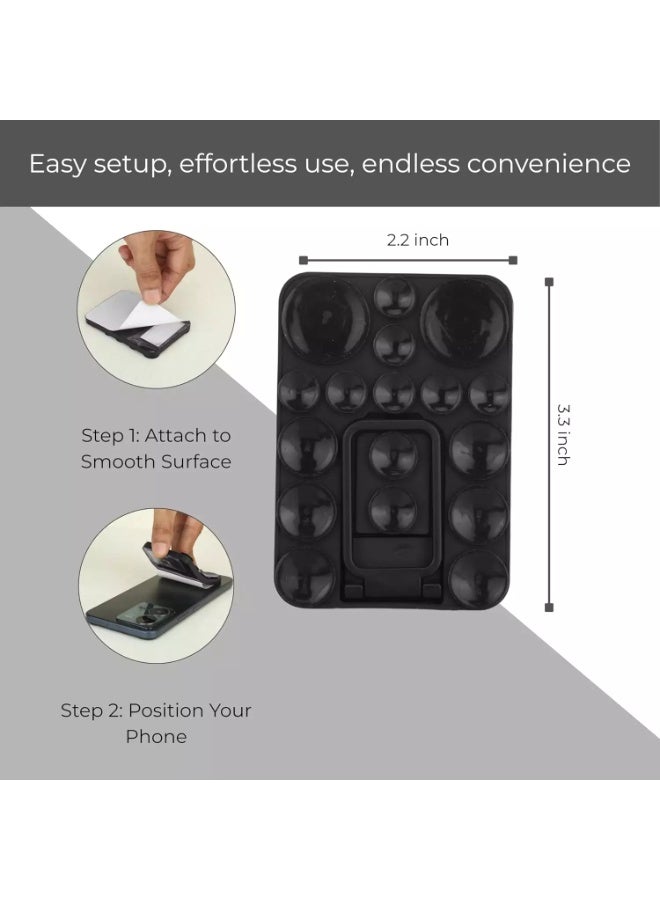 Easy setup, effortless use, endless convenience

2.2 inch

3.3 inch

Step 1: Attach to Smooth Surface

Step 2: Position Your Phone