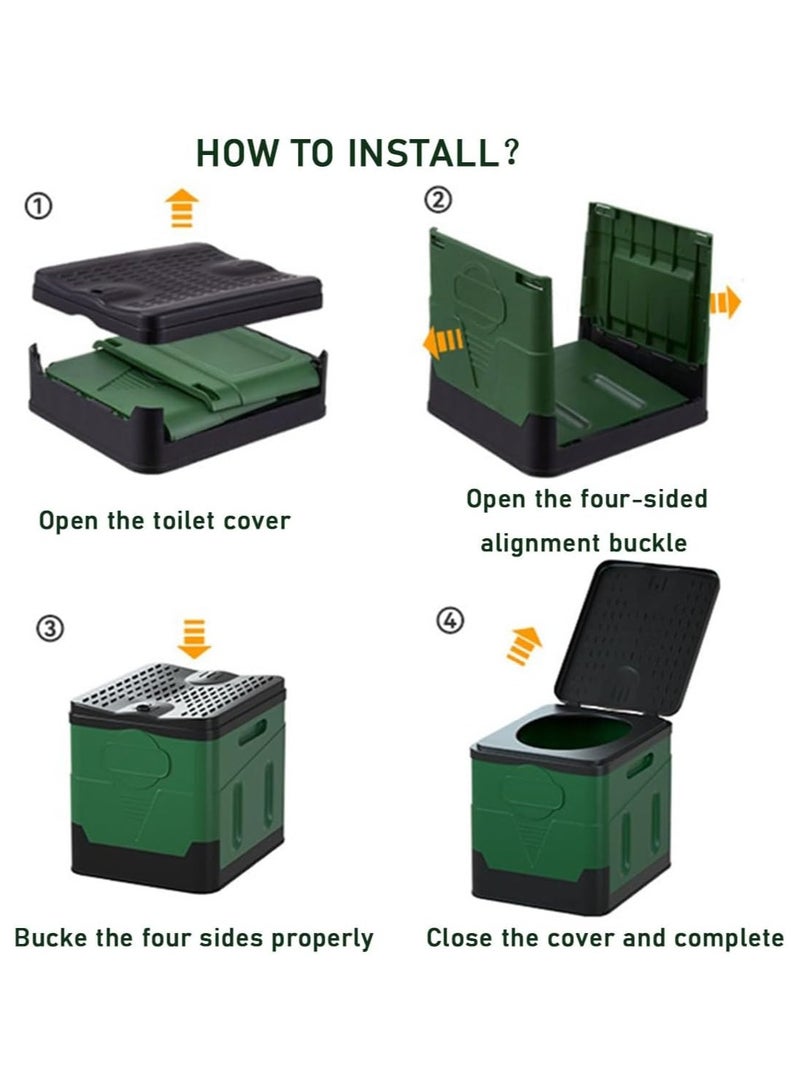 HOW TO INSTALL?

①

Open the toilet cover

②

Open the four-sided alignment buckle

③

Bucke the four sides properly

④

Close the cover and complete