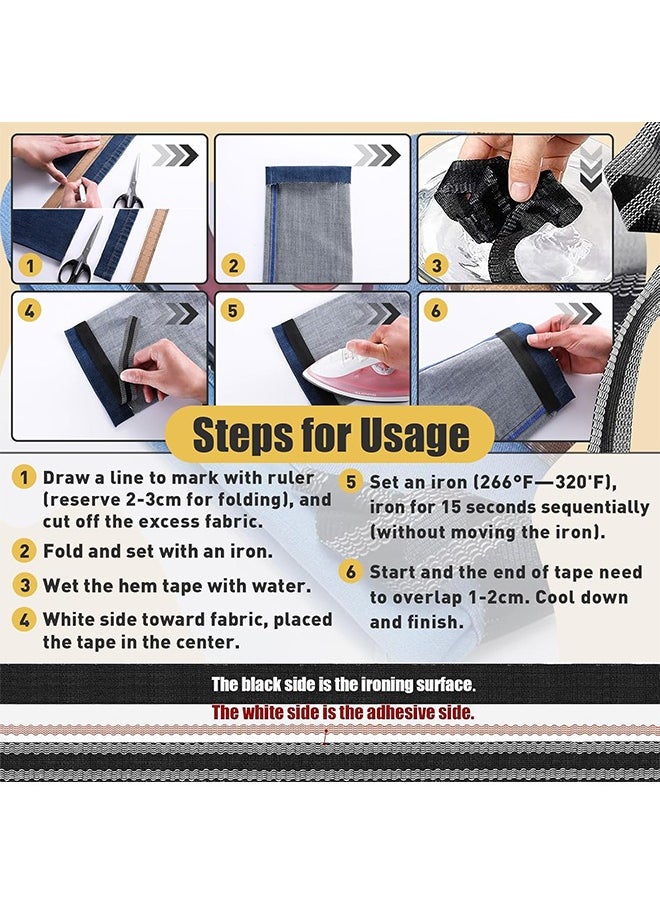 1

2

3

4

5

6

Steps for Usage

1 Draw a line to mark with ruler (reserve 2-3cm for folding), and cut off the excess fabric.

2 Fold and set with an iron.

3 Wet the hem tape with water.

4 White side toward fabric, placed the tape in the center.

5 Set an iron (266°F—320°F), iron for 15 seconds sequentially (without moving the iron).

6 Start and the end of tape need to overlap 1-2cm. Cool down and finish.

The black side is the ironing surface.

The white side is the adhesive side.