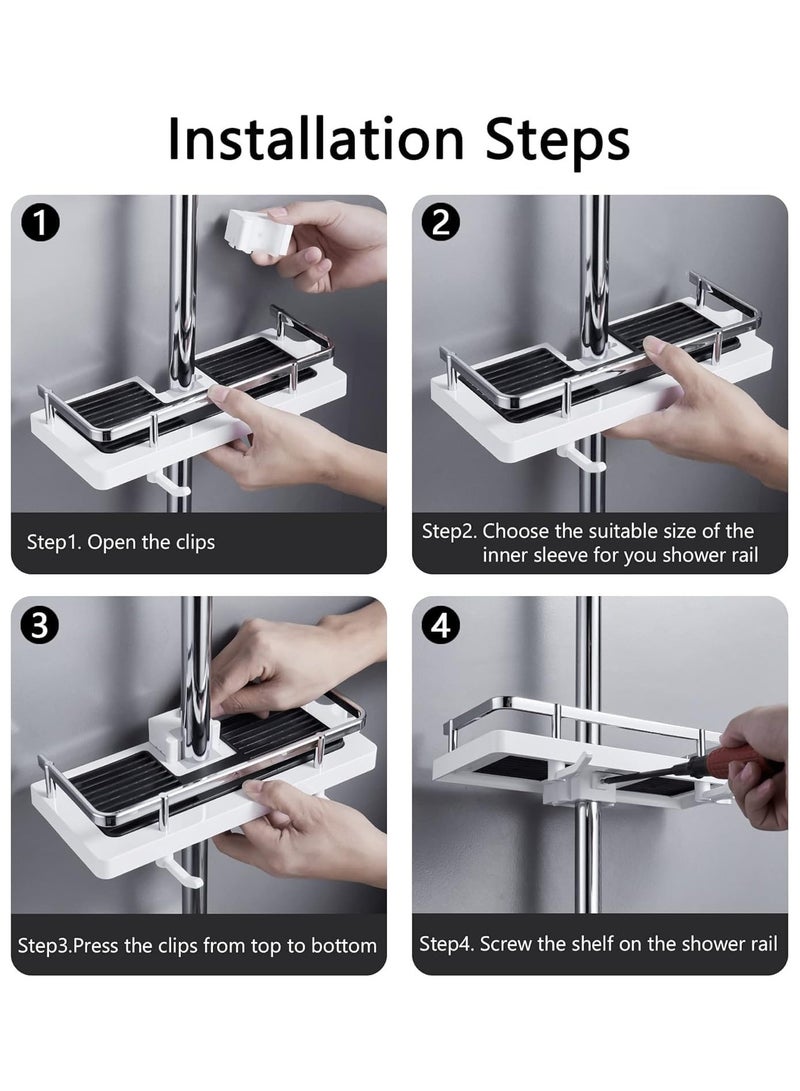 Installation Steps

1

Step1. Open the clips

2

Step2. Choose the suitable size of the inner sleeve for you shower rail

3

Step3.Press the clips from top to bottom

4

Step4. Screw the shelf on the shower rail