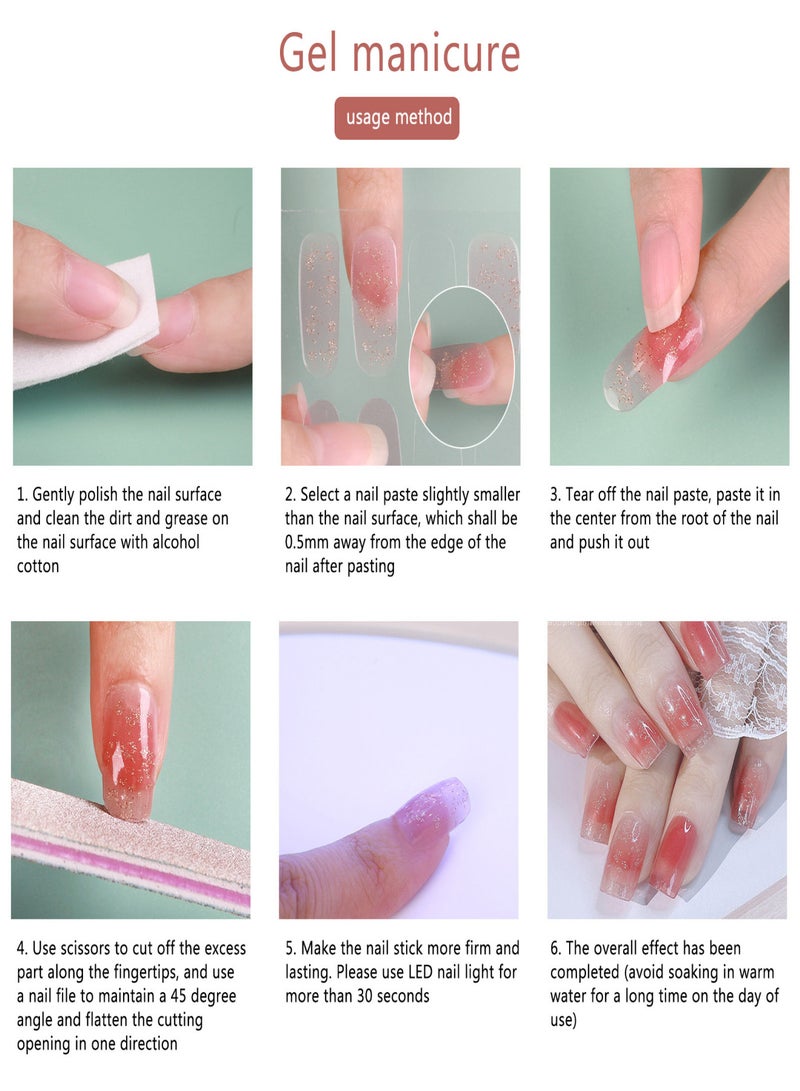 Gel manicure

usage method

1. Gently polish the nail surface and clean the dirt and grease on the nail surface with alcohol cotton

2. Select a nail paste slightly smaller than the nail surface, which shall be 0.5mm away from the edge of the nail after pasting

3. Tear off the nail paste, paste it in the center from the root of the nail and push it out

4. Use scissors to cut off the excess part along the fingertips, and use a nail file to maintain a 45 degree angle and flatten the cutting opening in one direction

5. Make the nail stick more firm and lasting. Please use LED nail light for more than 30 seconds

6. The overall effect has been completed (avoid soaking in warm water for a long time on the day of use)