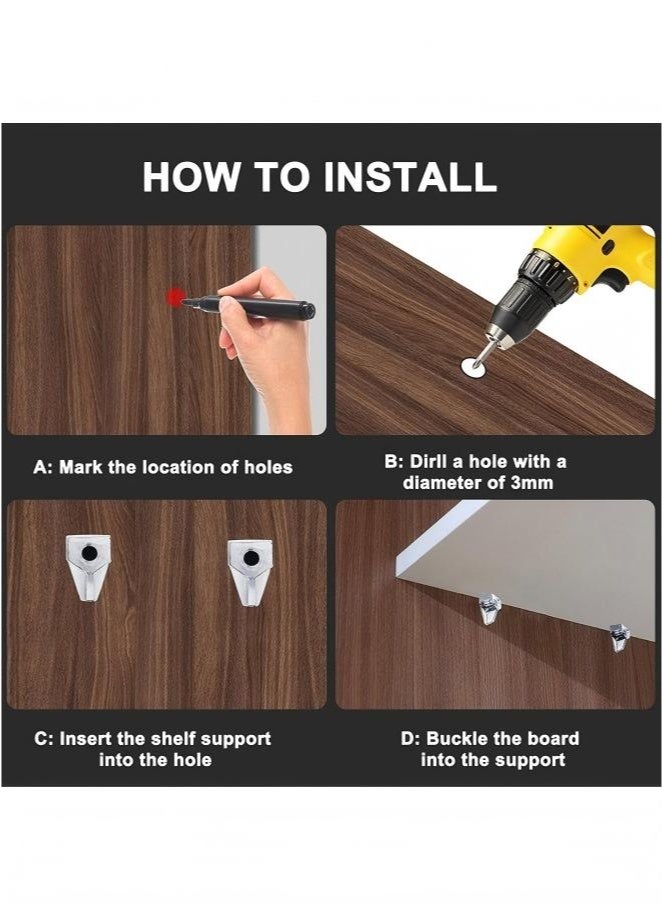 HOW TO INSTALL

A: Mark the location of holes

B: Dirll a hole with a diameter of 3mm

C: Insert the shelf support into the hole

D: Buckle the board into the support