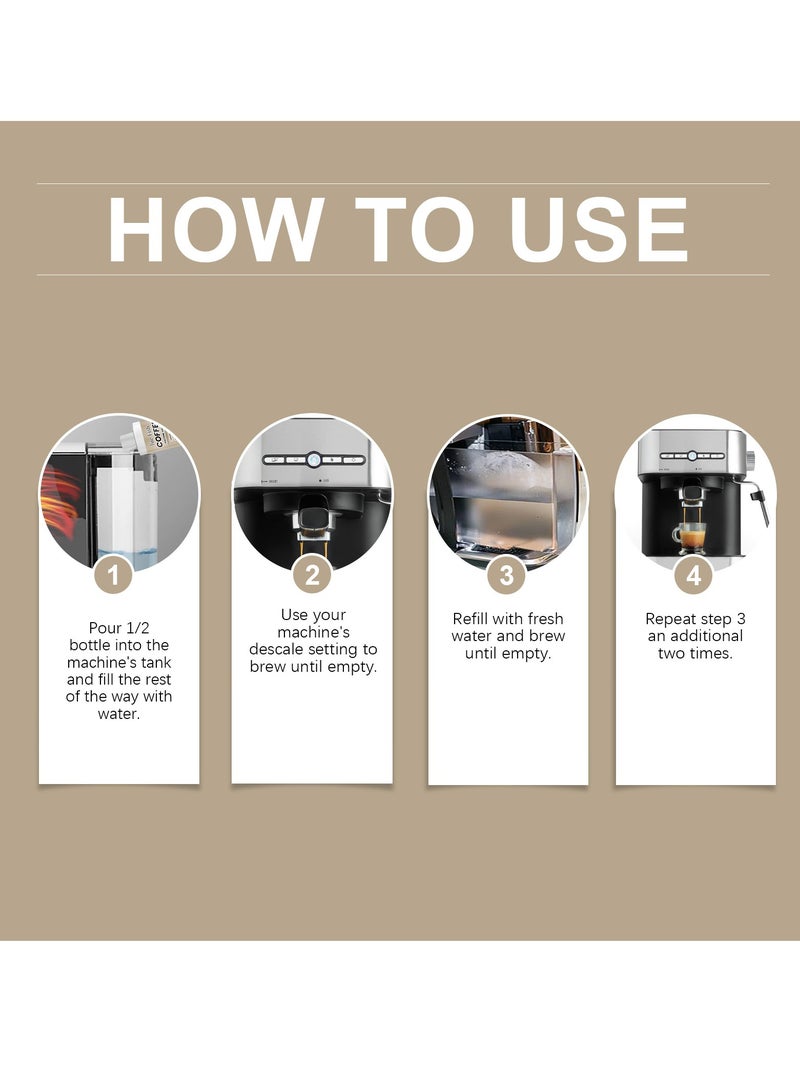 HOW TO USE

1

Pour 1/2 bottle into the machine's tank and fill the rest of the way with water.

2

Use your machine's descale setting to brew until empty.

3

Refill with fresh water and brew until empty.

4

Repeat step 3 an additional two times.