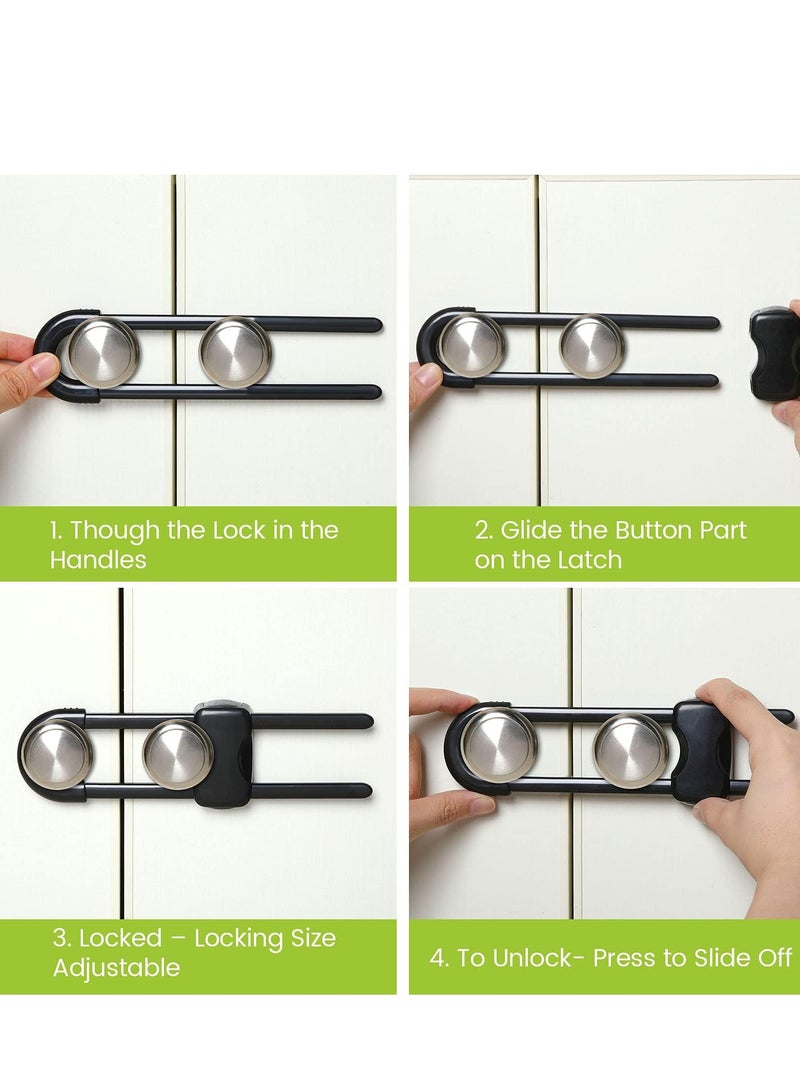 1. Though the Lock in the Handles

2. Glide the Button Part on the Latch

3. Locked – Locking Size Adjustable

4. To Unlock- Press to Slide Off