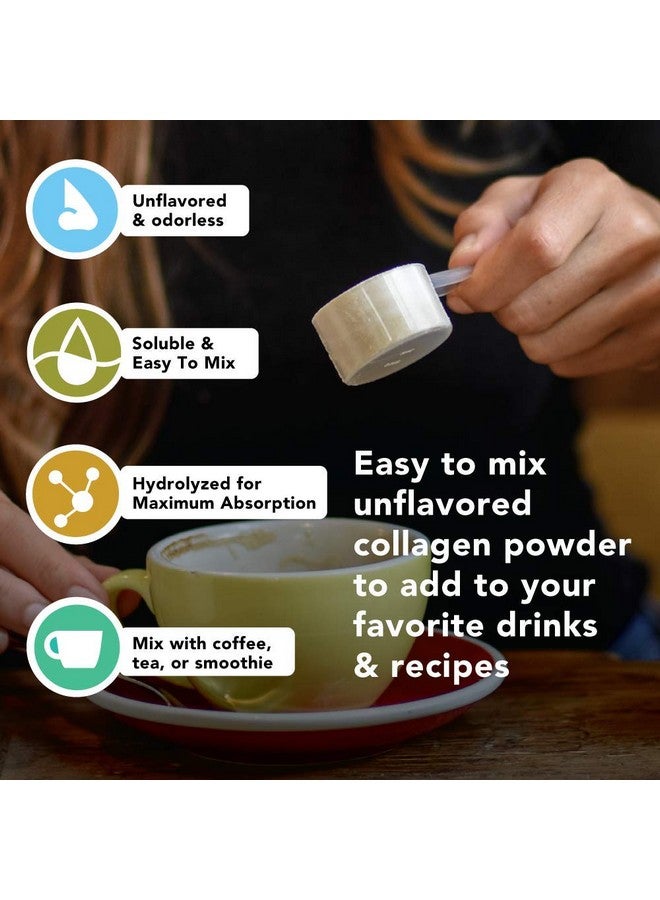 Unflavored & odorless

Soluble & Easy To Mix

Hydrolyzed for Maximum Absorption

Mix with coffee, tea, or smoothie

Easy to mix unflavored collagen powder to add to your favorite drinks & recipes