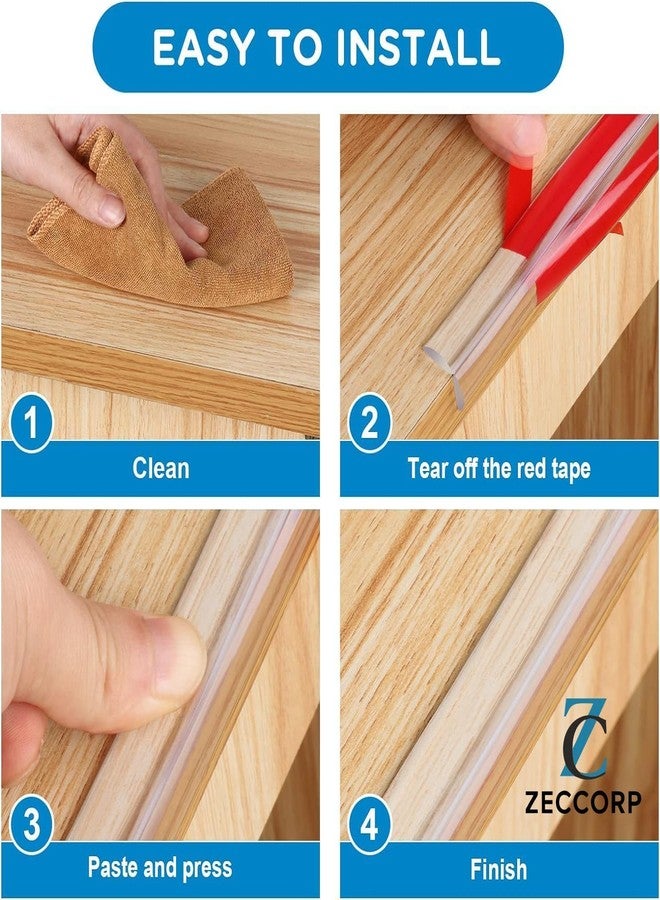 EASY TO INSTALL

1
Clean

2
Tear off the red tape

3
Paste and press

4
Finish

ZC
ZECCORP