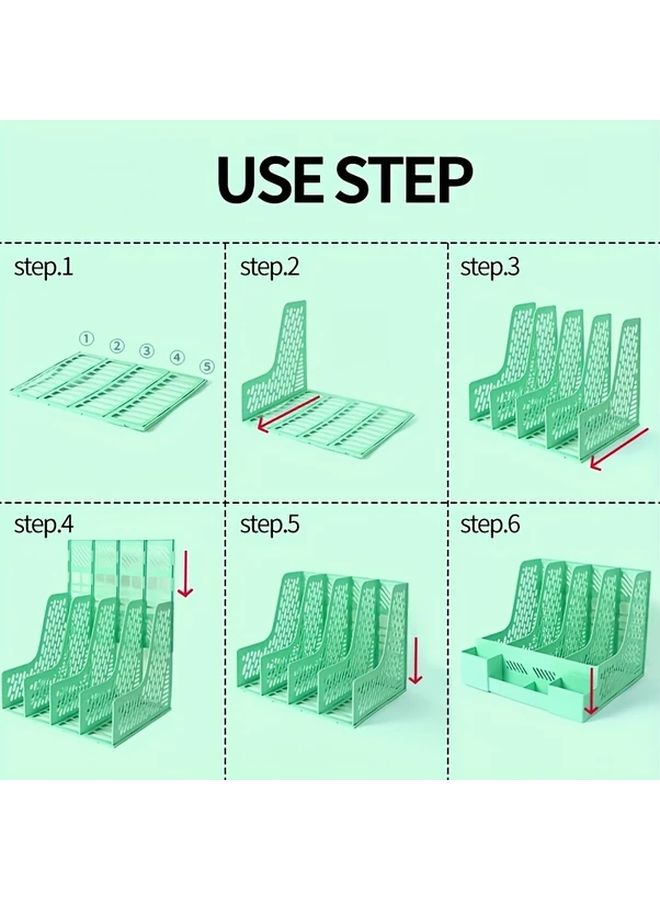 USE STEP

step.1

① ② ③ ④ ⑤

step.2

step.3

step.4

step.5

step.6