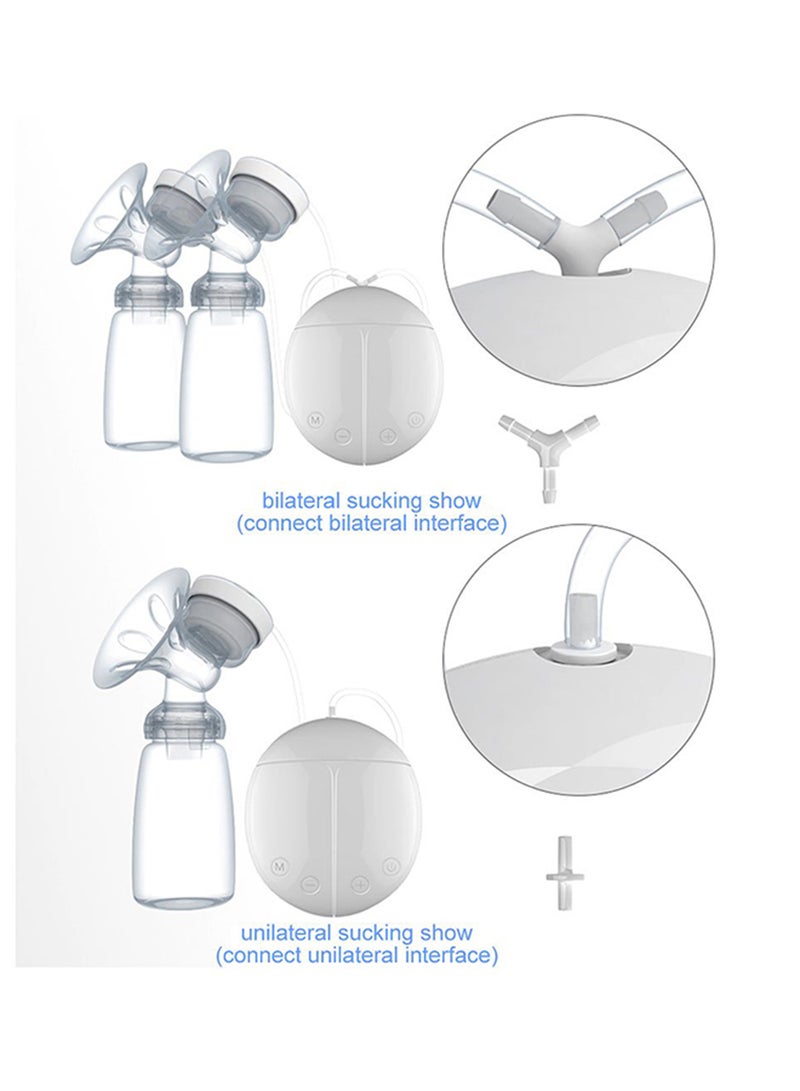 M

bilateral sucking show
(connect bilateral interface)

M

unilateral sucking show
(connect unilateral interface)