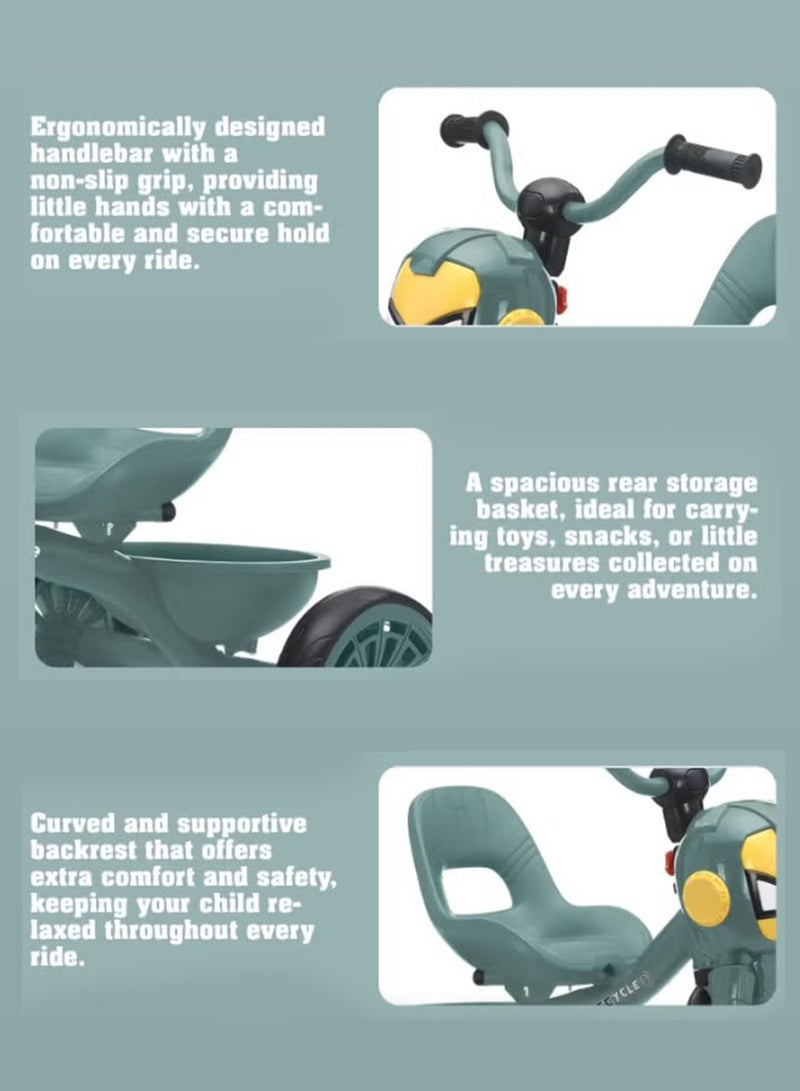 Ergonomically designed handlebar with a non-slip grip, providing little hands with a comfortable and secure hold on every ride.

A spacious rear storage basket, ideal for carrying toys, snacks, or little treasures collected on every adventure.

Curved and supportive backrest that offers extra comfort and safety, keeping your child relaxed throughout every ride.

CYCLE