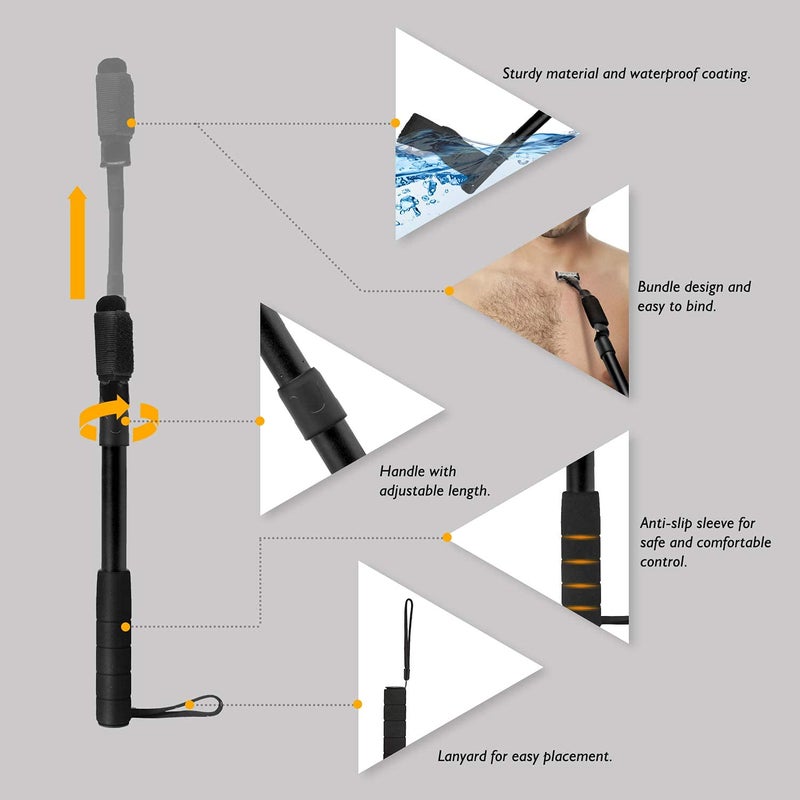 Sturdy material and waterproof coating.

Bundle design and easy to bind.

Handle with adjustable length.

Anti-slip sleeve for safe and comfortable control.

Lanyard for easy placement.