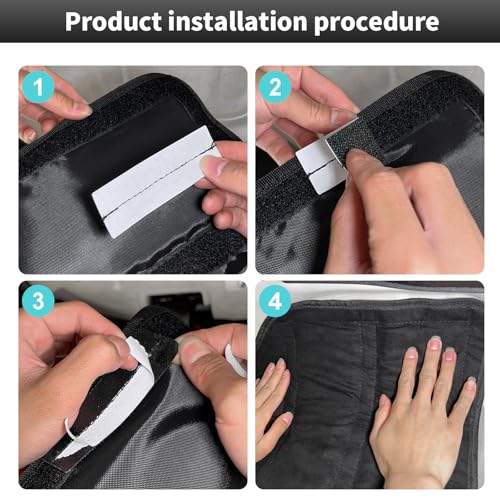 Product installation procedure

1

2

3

4