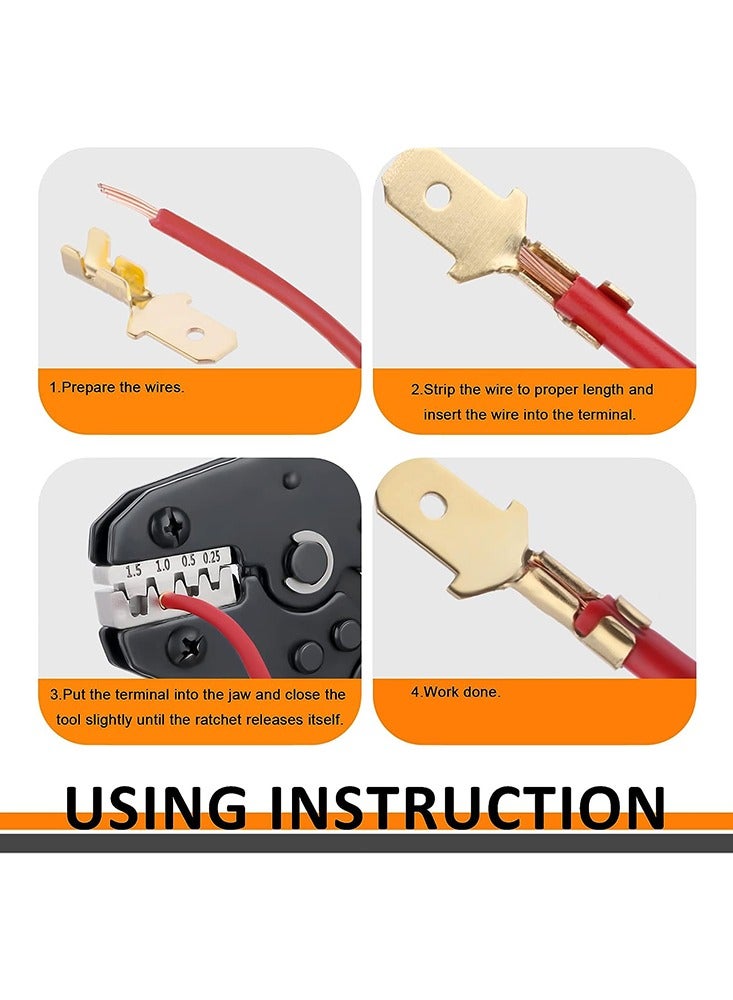 1.Prepare the wires.

2.Strip the wire to proper length and insert the wire into the terminal.

1.5 1.0 0.5 0.25

3.Put the terminal into the jaw and close the tool slightly until the ratchet releases itself.

4.Work done.

USING INSTRUCTION