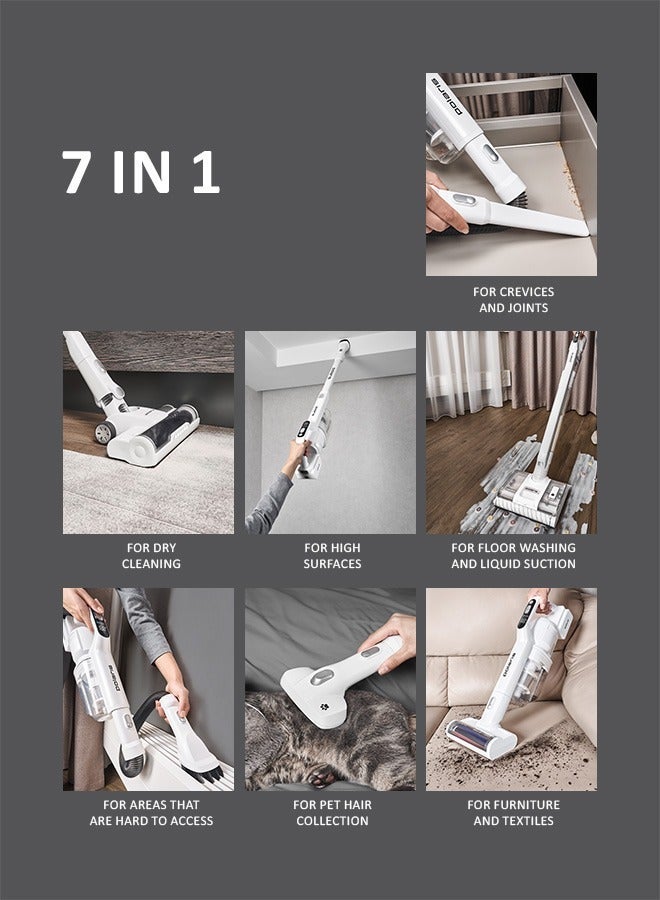 7 IN 1

polaris

FOR CREVICES AND JOINTS

FOR DRY CLEANING

FOR HIGH SURFACES

FOR FLOOR WASHING AND LIQUID SUCTION

polaris

FOR AREAS THAT ARE HARD TO ACCESS

FOR PET HAIR COLLECTION

polaris

FOR FURNITURE AND TEXTILES