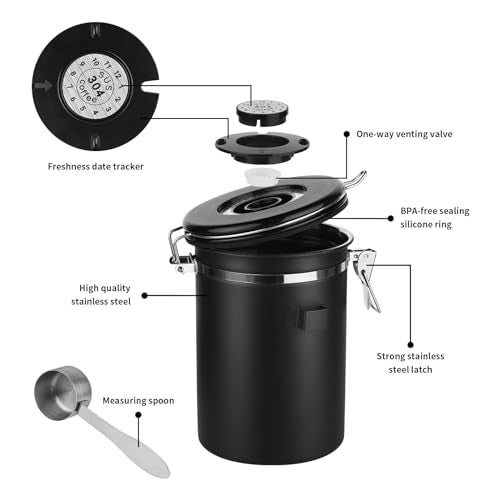 10 11 12 1 2 3 4 5 6 7 8 9
SUS
304
Coffee

Freshness date tracker

One-way venting valve

BPA-free sealing silicone ring

High quality stainless steel

Strong stainless steel latch

Measuring spoon