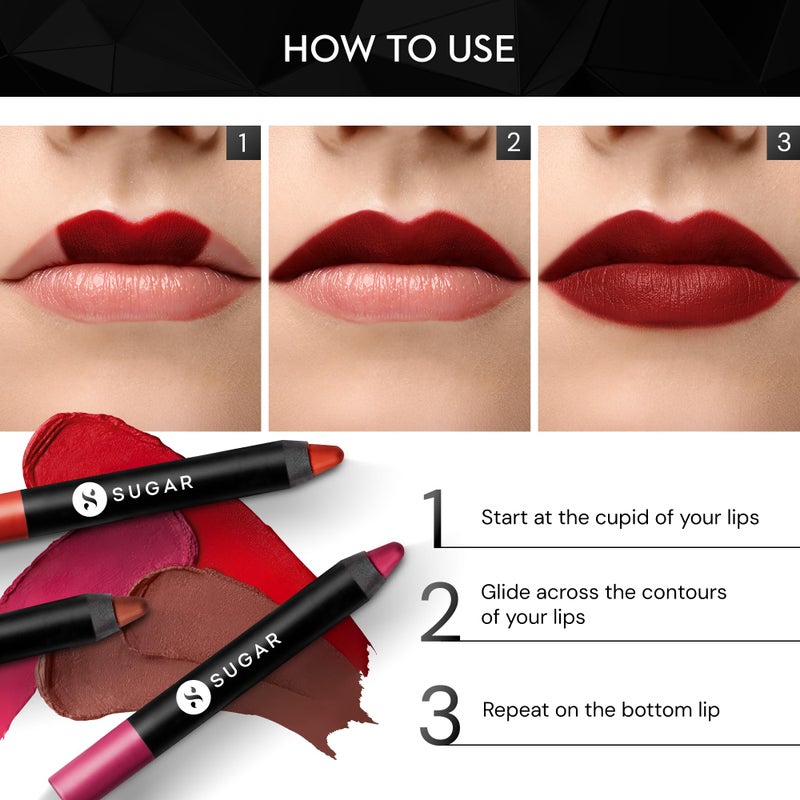 HOW TO USE

1

2

3

SUGAR

SUGAR

1 Start at the cupid of your lips

2 Glide across the contours of your lips

3 Repeat on the bottom lip