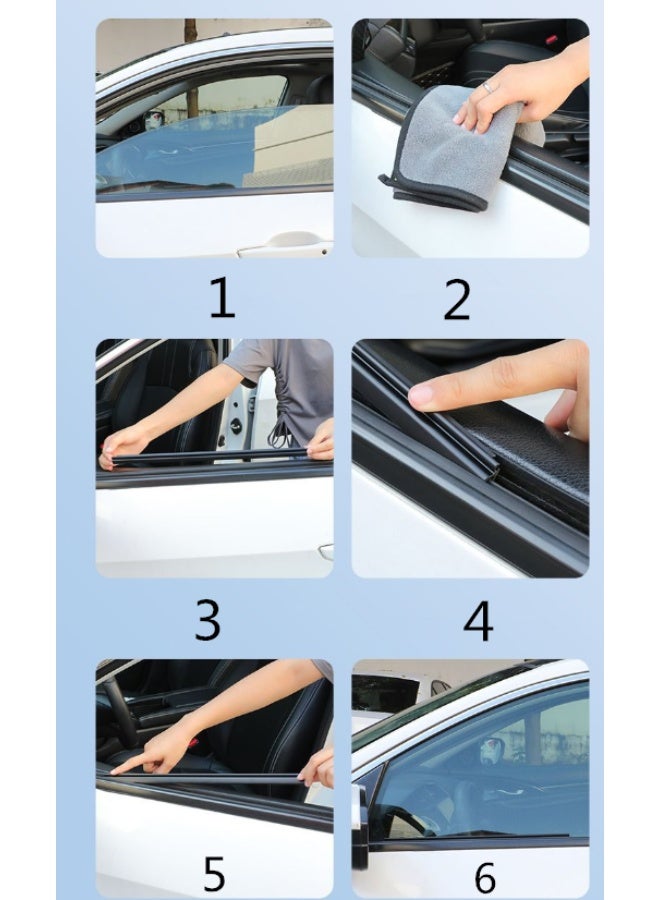 1

2

3

4

5

6