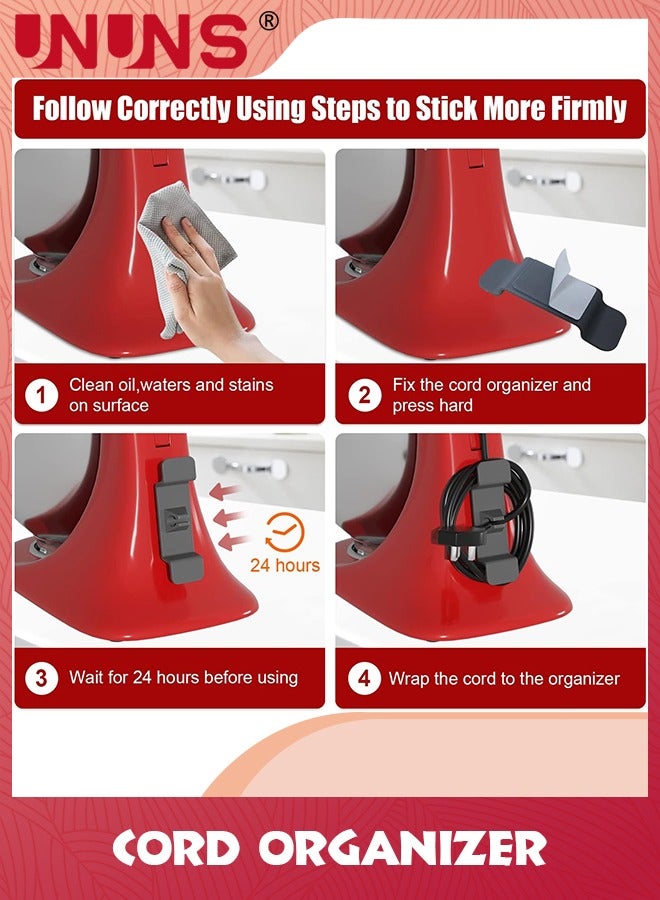 UNUNS®

Follow Correctly Using Steps to Stick More Firmly

1 Clean oil,waters and stains on surface

2 Fix the cord organizer and press hard

24 hours

3 Wait for 24 hours before using

4 Wrap the cord to the organizer

CORD ORGANIZER