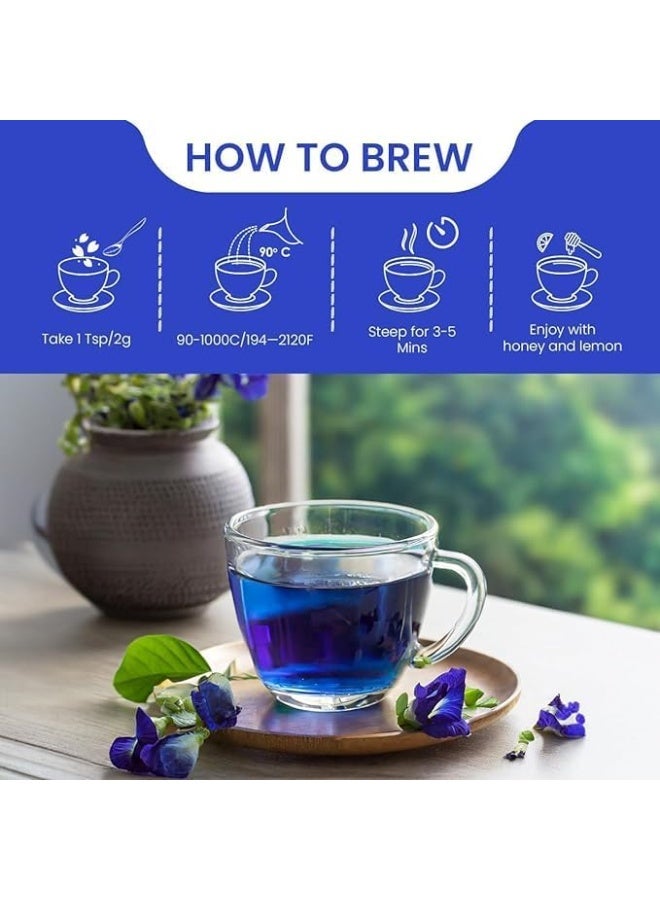 HOW TO BREW

Take 1 Tsp/2g

90° C

90-1000C/194—2120F

Steep for 3-5 Mins

Enjoy with honey and lemon