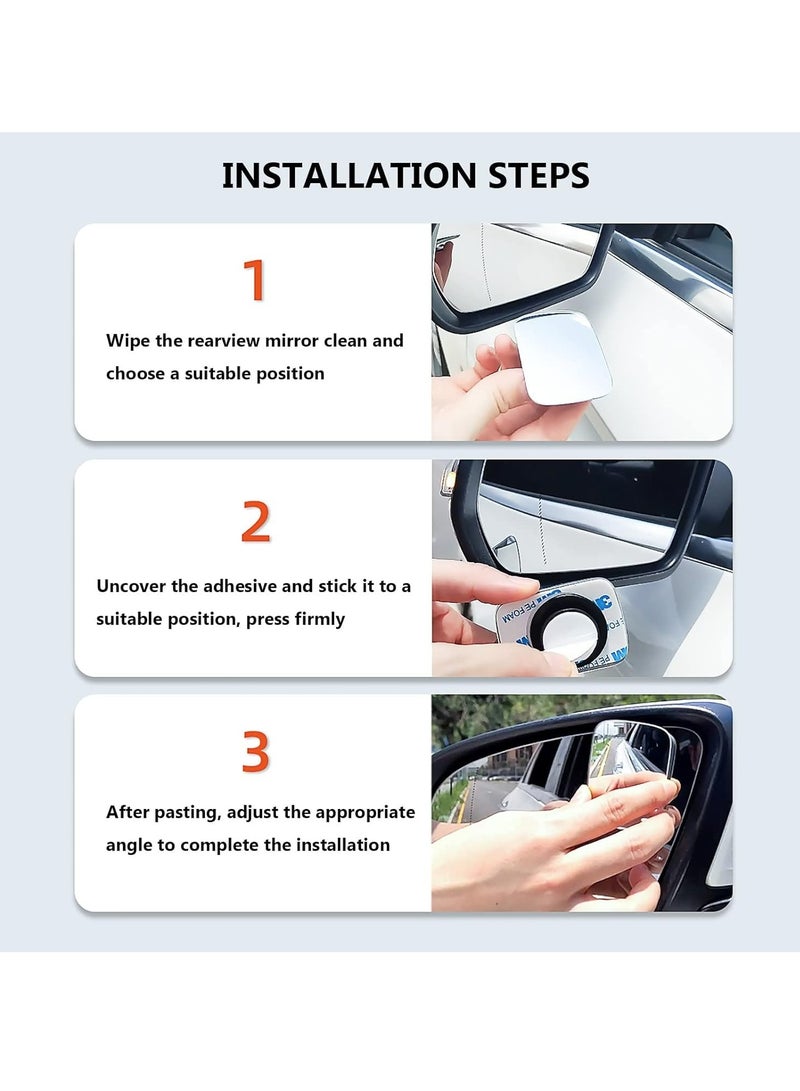 INSTALLATION STEPS

1

Wipe the rearview mirror clean and choose a suitable position

2

Uncover the adhesive and stick it to a suitable position, press firmly

3M PE FOAM

3

After pasting, adjust the appropriate angle to complete the installation