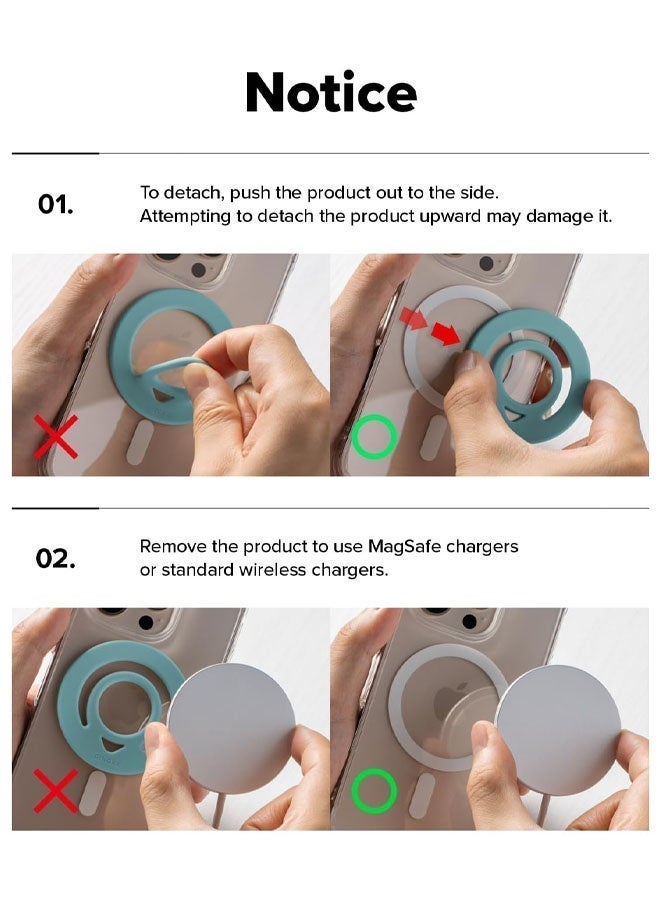 Notice

01.

To detach, push the product out to the side.
Attempting to detach the product upward may damage it.

02.

Remove the product to use MagSafe chargers
or standard wireless chargers.