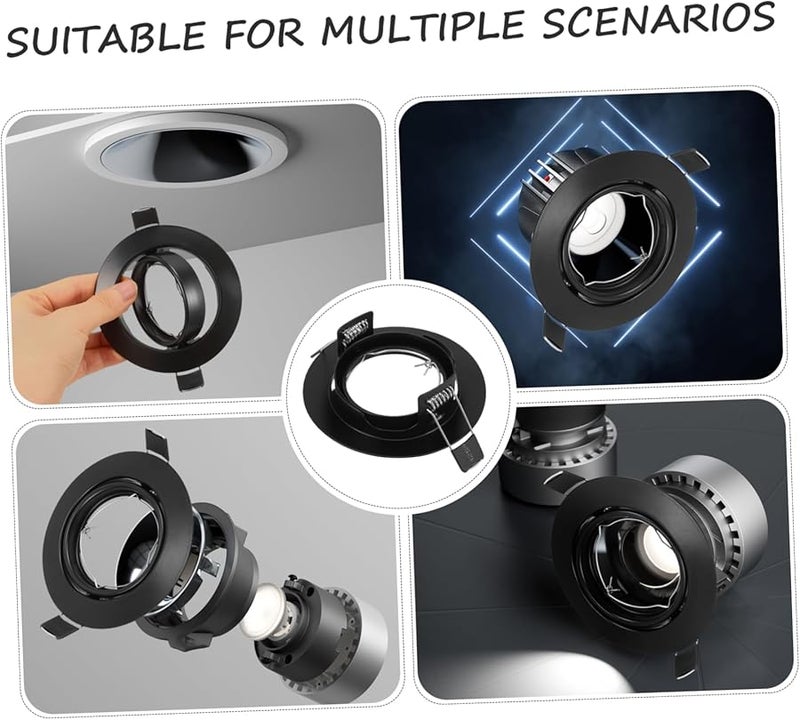 SUITABLE FOR MULTIPLE SCENARIOS