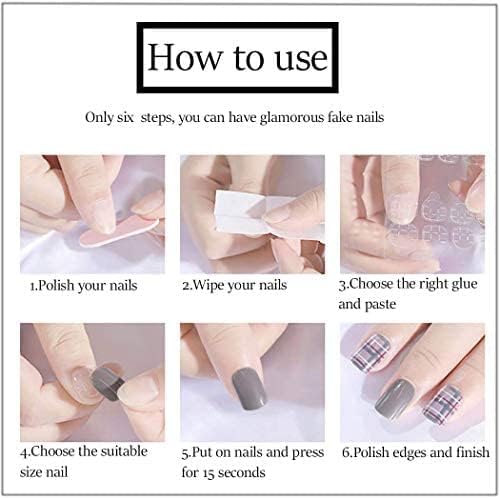 How to use

Only six steps, you can have glamorous fake nails

1.Polish your nails

2.Wipe your nails

3.Choose the right glue and paste

4.Choose the suitable size nail

5.Put on nails and press for 15 seconds

6.Polish edges and finish