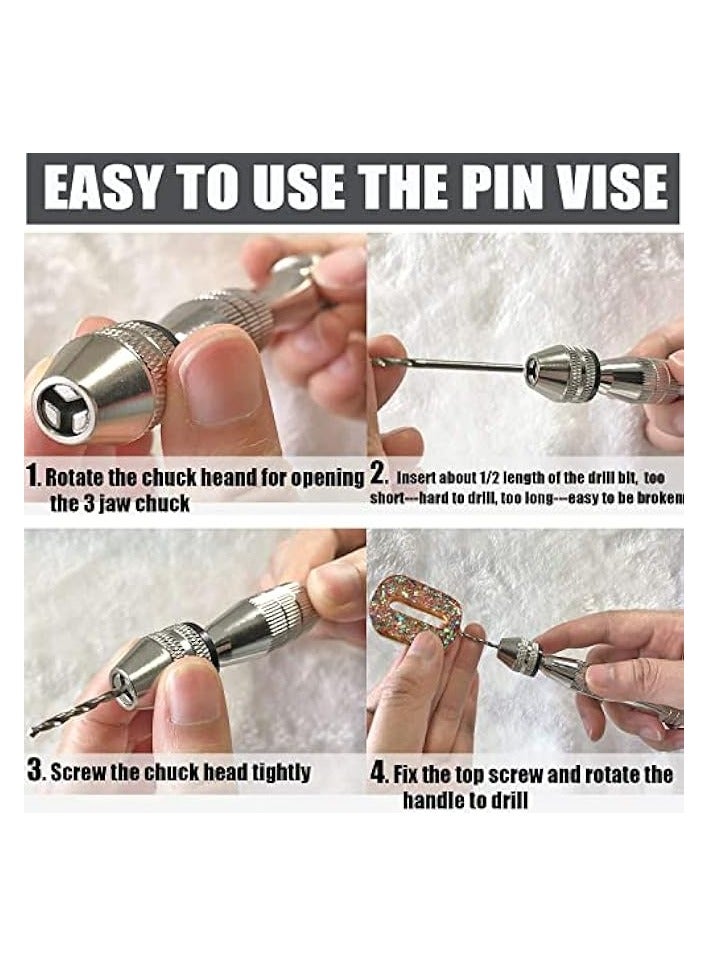 EASY TO USE THE PIN VISE

1. Rotate the chuck heand for opening the 3 jaw chuck

2. Insert about 1/2 length of the drill bit, too short---hard to drill, too long---easy to be broken

3. Screw the chuck head tightly

4. Fix the top screw and rotate the handle to drill