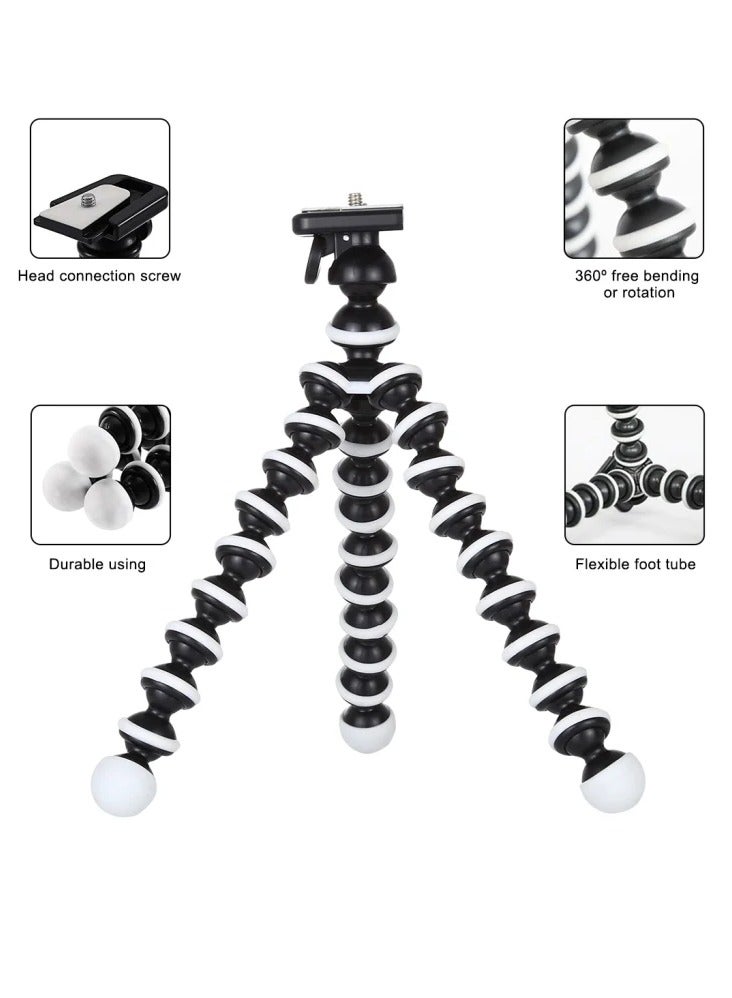 Head connection screw

360º free bending or rotation

Durable using

Flexible foot tube