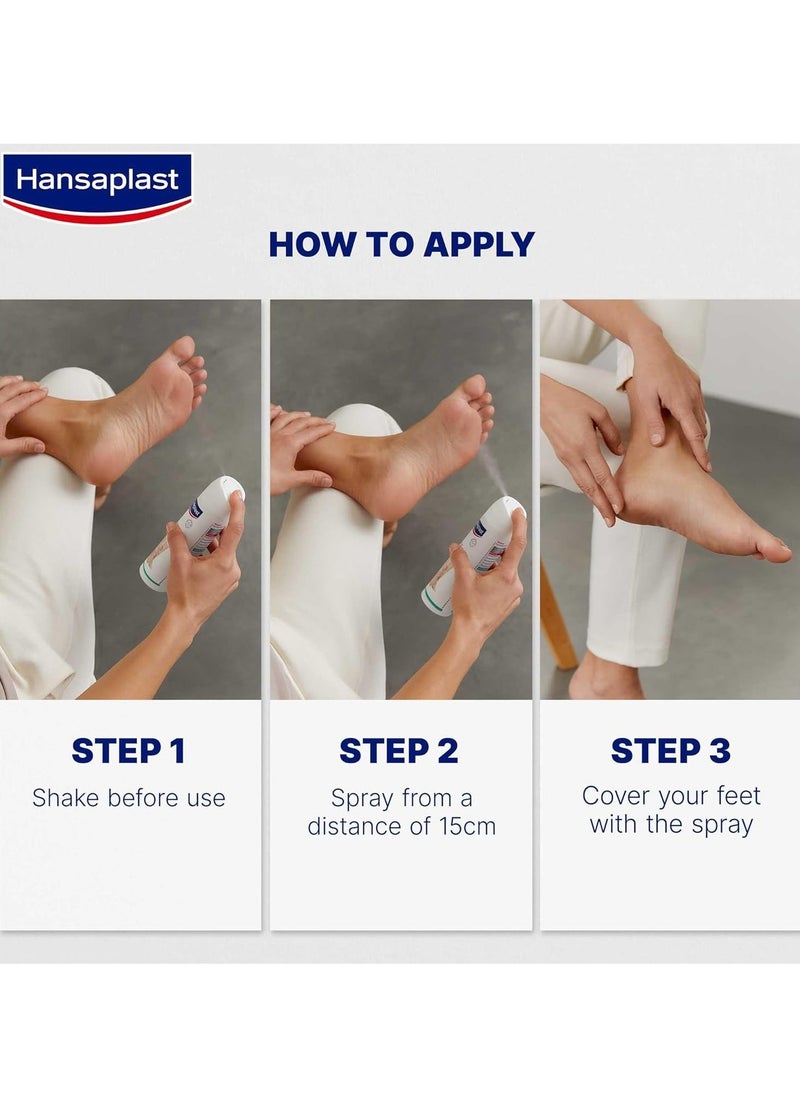 Hansaplast

HOW TO APPLY

STEP 1
Shake before use

STEP 2
Spray from a distance of 15cm

STEP 3
Cover your feet with the spray