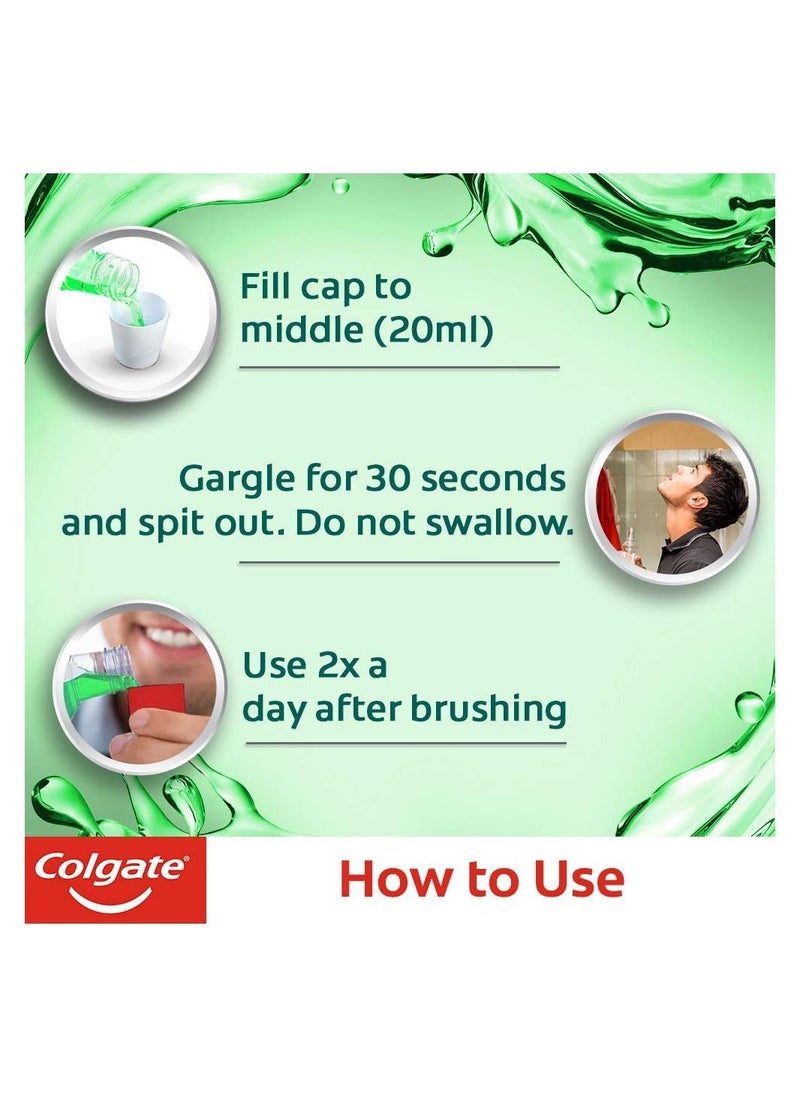 Fill cap to middle (20ml)

Gargle for 30 seconds and spit out. Do not swallow.

Use 2x a day after brushing

Colgate

How to Use