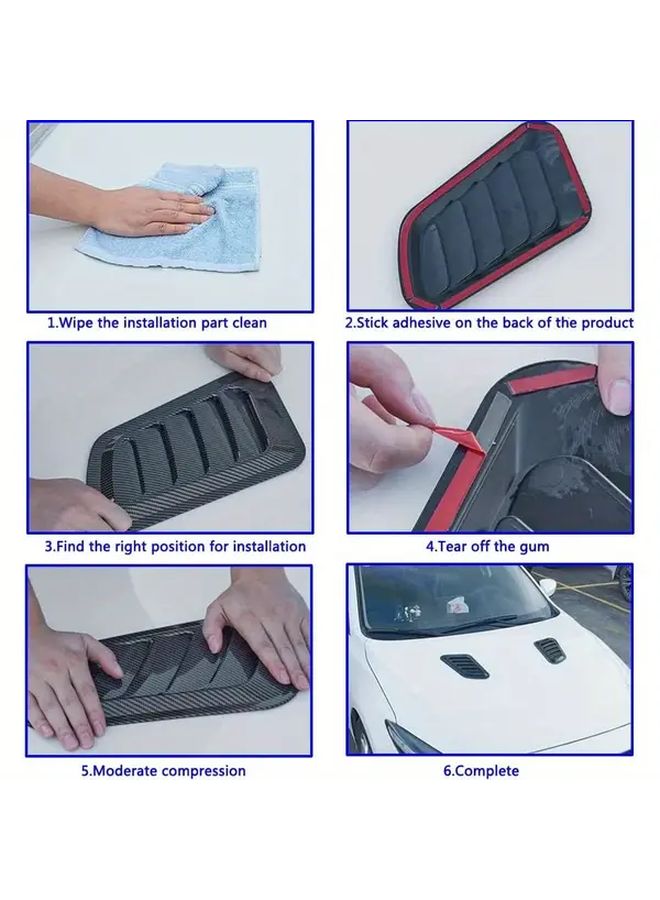 1.Wipe the installation part clean

2.Stick adhesive on the back of the product

3.Find the right position for installation

4.Tear off the gum

5.Moderate compression

6.Complete