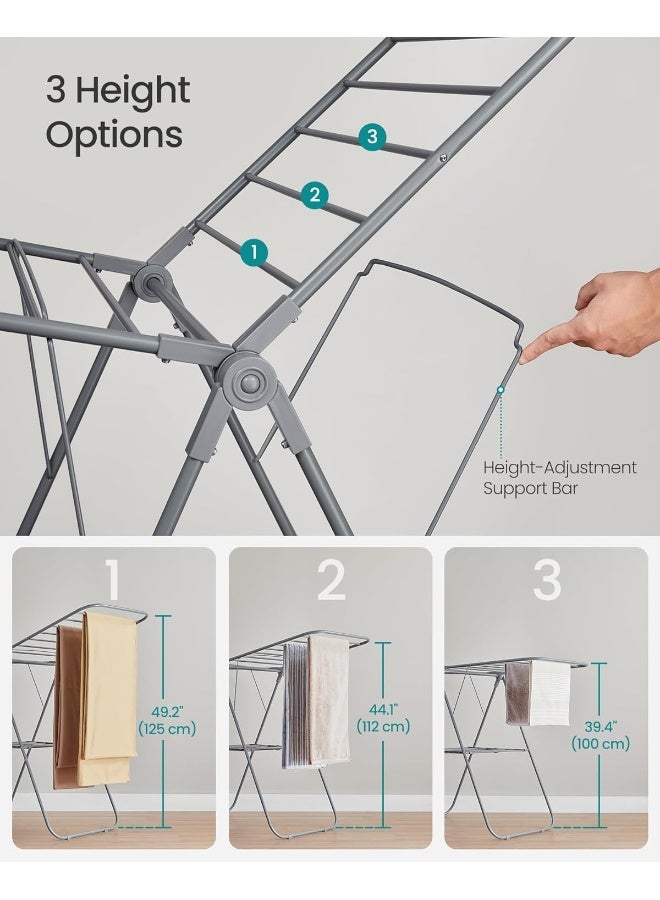 3 Height Options

3

2

1

Height-Adjustment Support Bar

1

49.2"
(125 cm)

2

44.1"
(112 cm)

3

39.4"
(100 cm)