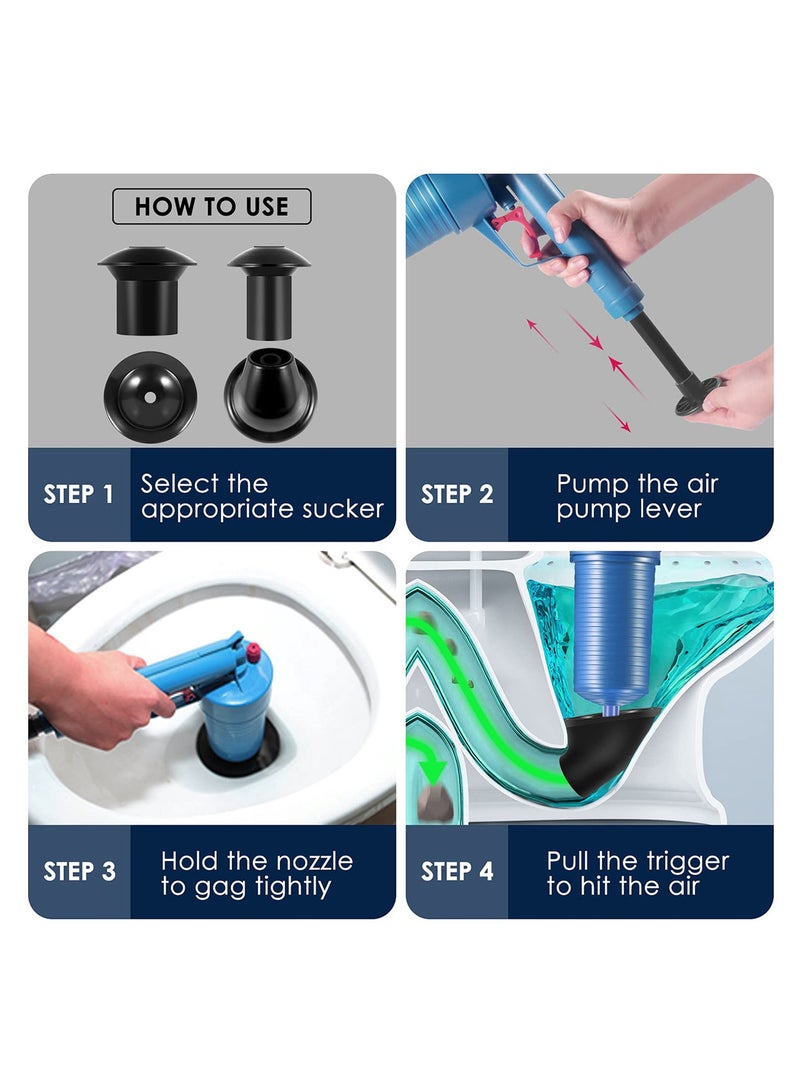 HOW TO USE

STEP 1 Select the appropriate sucker

STEP 2 Pump the air pump lever

STEP 3 Hold the nozzle to gag tightly

STEP 4 Pull the trigger to hit the air