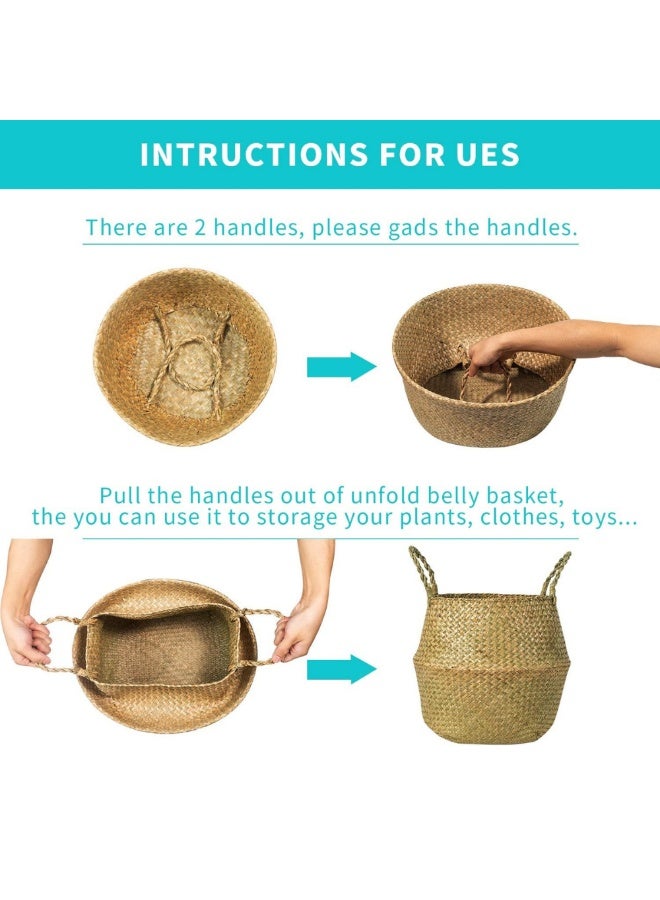 INTRUCTIONS FOR UES

There are 2 handles, please gads the handles.

Pull the handles out of unfold belly basket, the you can use it to storage your plants, clothes, toys...