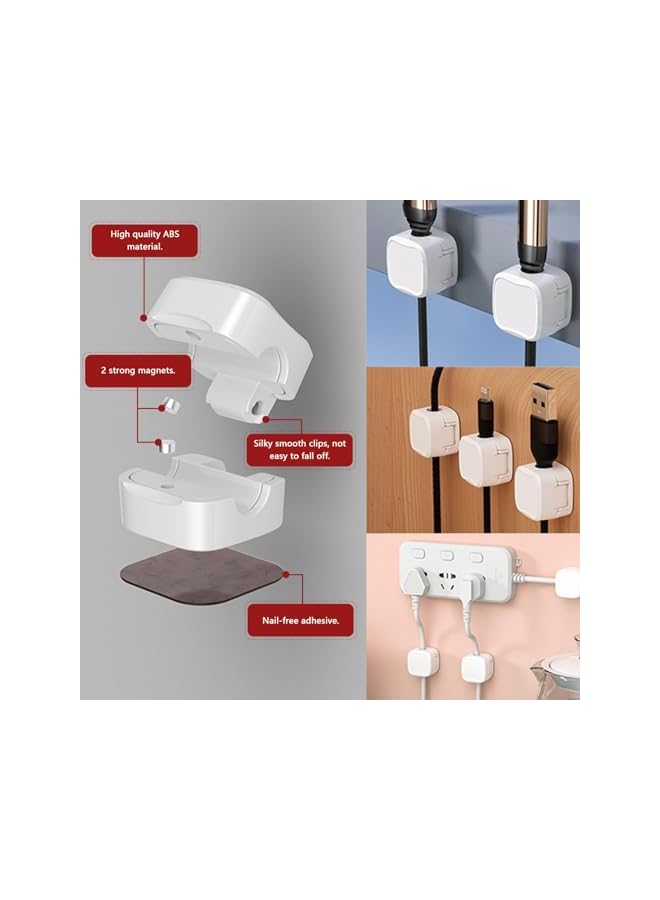 High quality ABS material.

2 strong magnets.

Silky smooth clips, not easy to fall off.

Nail-free adhesive.