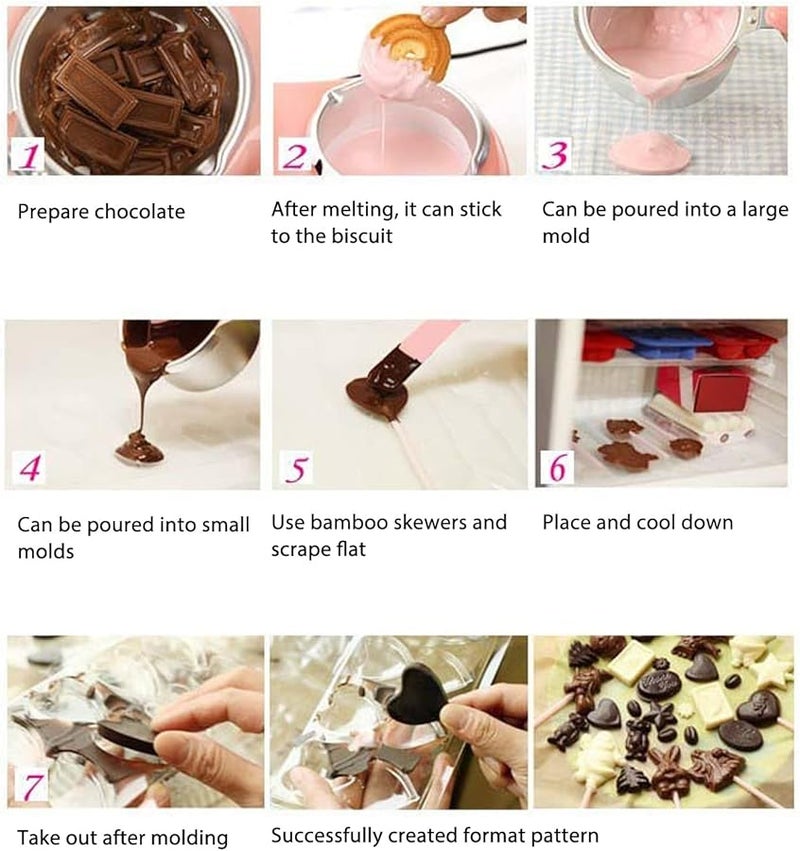 1

Prepare chocolate

2

After melting, it can stick to the biscuit

3

Can be poured into a large mold

4

Can be poured into small molds

5

Use bamboo skewers and scrape flat

6

Place and cool down

7

Take out after molding

Successfully created format pattern