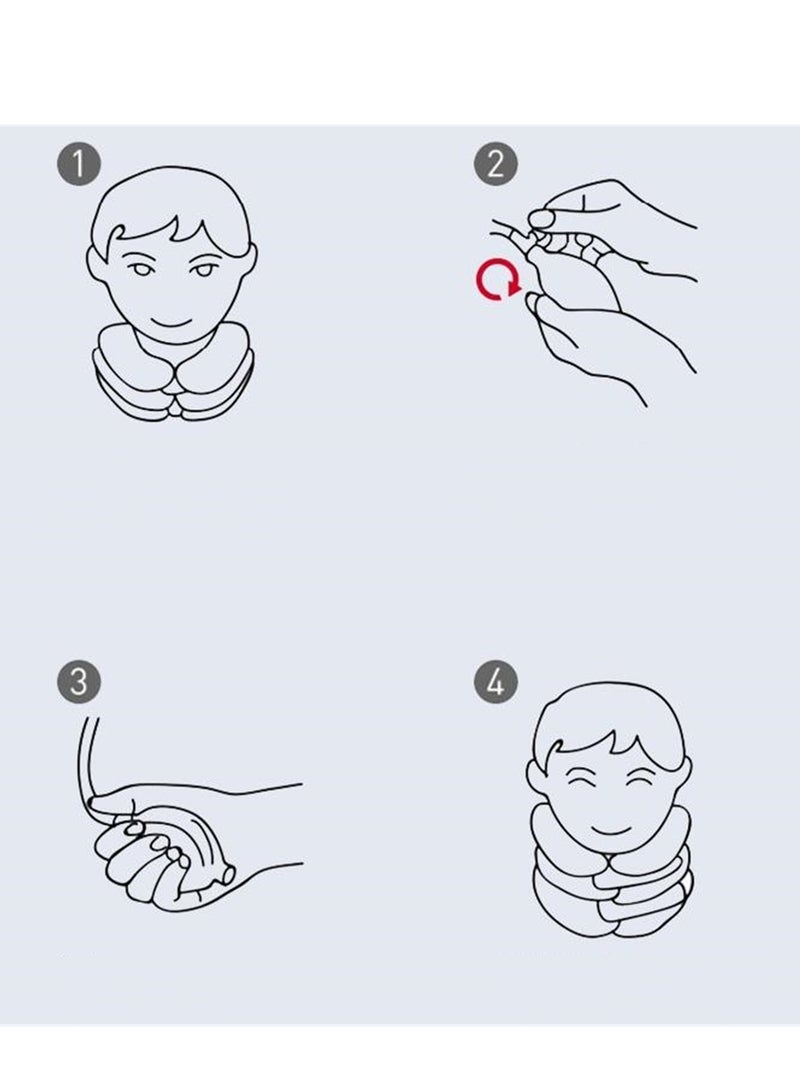 1

2

3

4