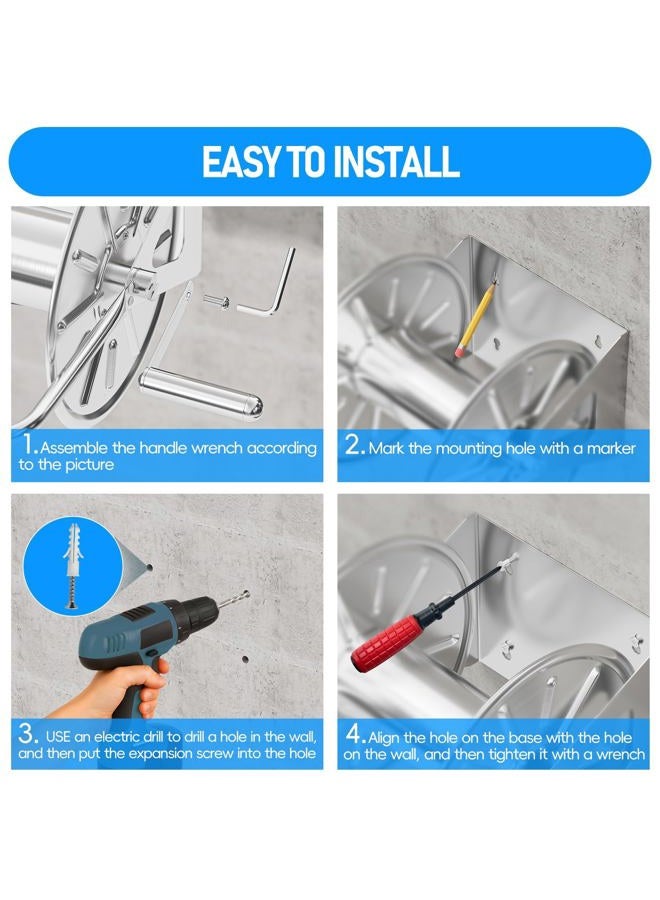 EASY TO INSTALL

1. Assemble the handle wrench according to the picture

2. Mark the mounting hole with a marker

3. USE an electric drill to drill a hole in the wall, and then put the expansion screw into the hole

4. Align the hole on the base with the hole on the wall, and then tighten it with a wrench