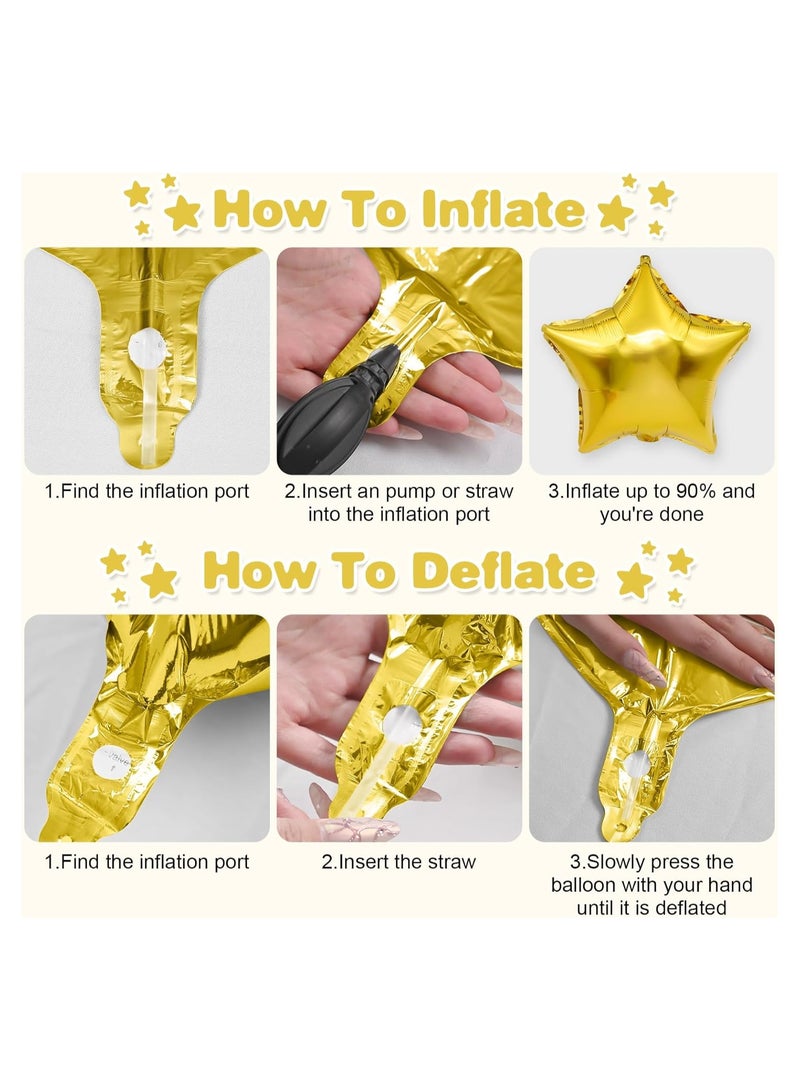 How To Inflate

1.Find the inflation port

2.Insert an pump or straw into the inflation port

3.Inflate up to 90% and you're done

How To Deflate

1.Find the inflation port

2.Insert the straw

3.Slowly press the balloon with your hand until it is deflated