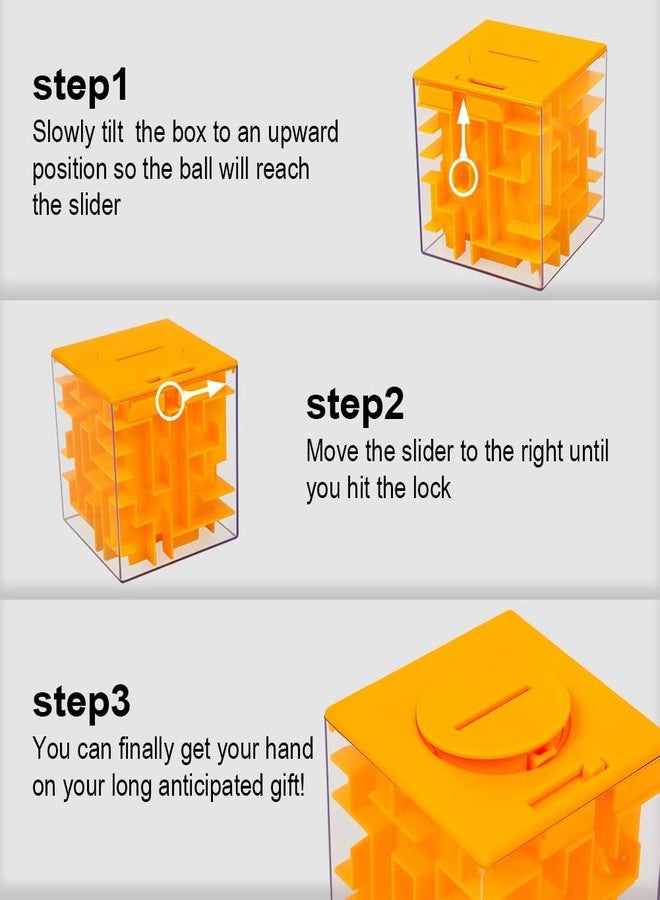 step1
Slowly tilt  the box to an upward position so the ball will reach the slider

step2
Move the slider to the right until you hit the lock

step3
You can finally get your hand on your long anticipated gift!