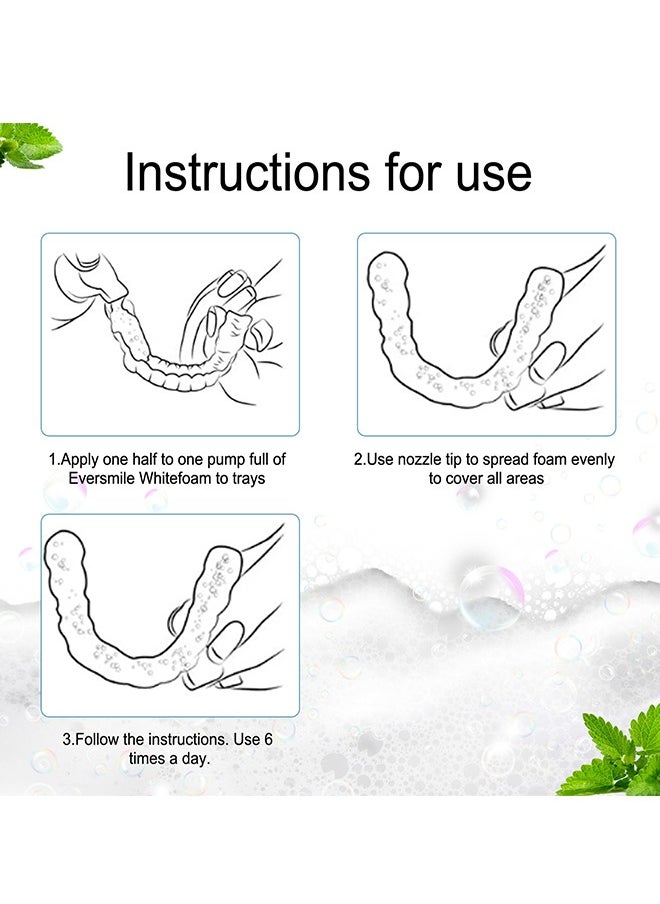 Instructions for use

1.Apply one half to one pump full of Eversmile Whitefoam to trays

2.Use nozzle tip to spread foam evenly to cover all areas

3.Follow the instructions. Use 6 times a day.