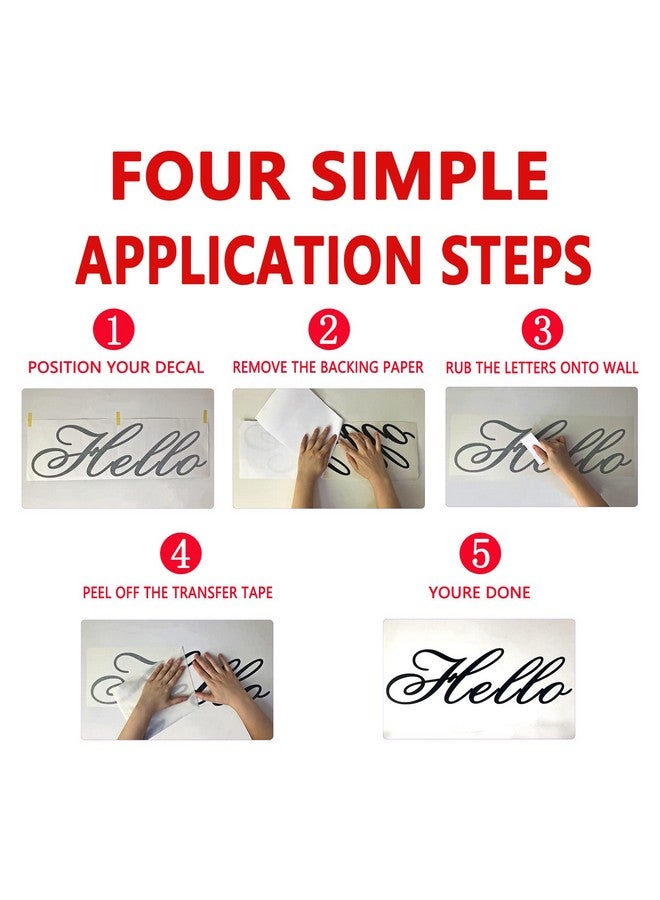 FOUR SIMPLE APPLICATION STEPS

1
POSITION YOUR DECAL
Hello

2
REMOVE THE BACKING PAPER

3
RUB THE LETTERS ONTO WALL

4
PEEL OFF THE TRANSFER TAPE

5
YOURE DONE
Hello