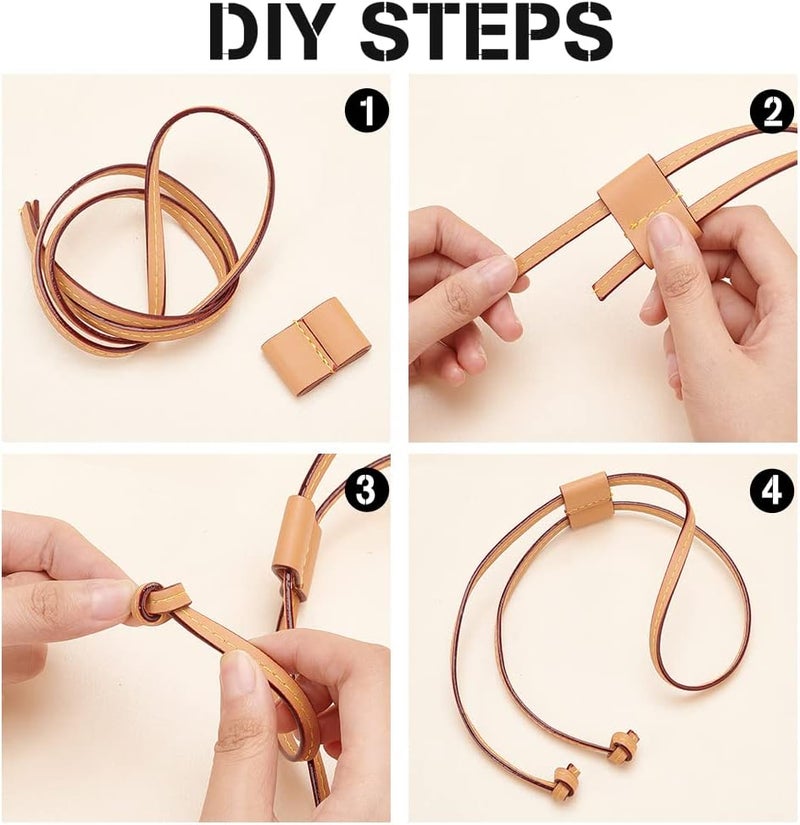 DIY STEPS

1

2

3

4