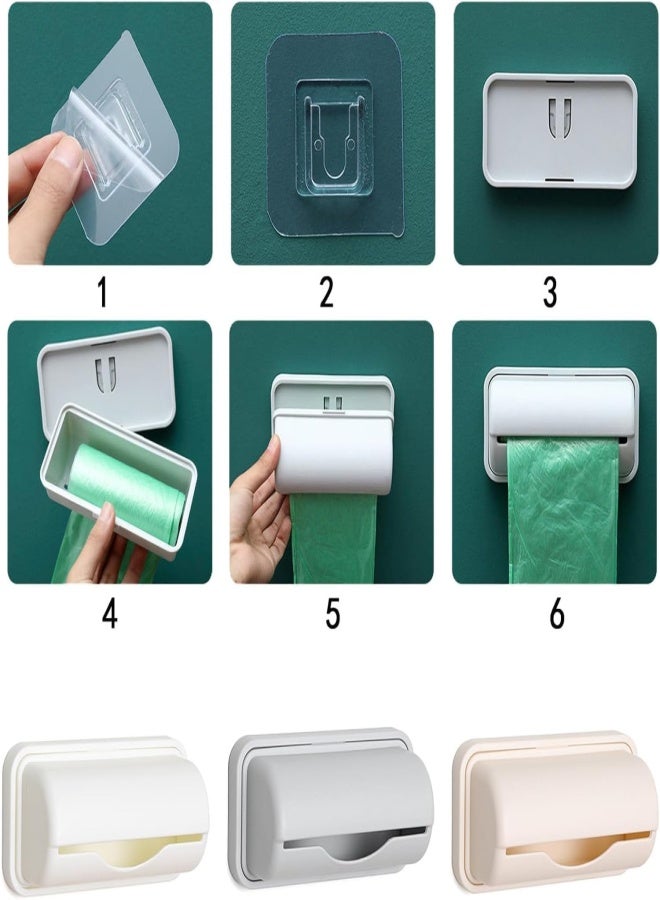 1
2
3
4
5
6