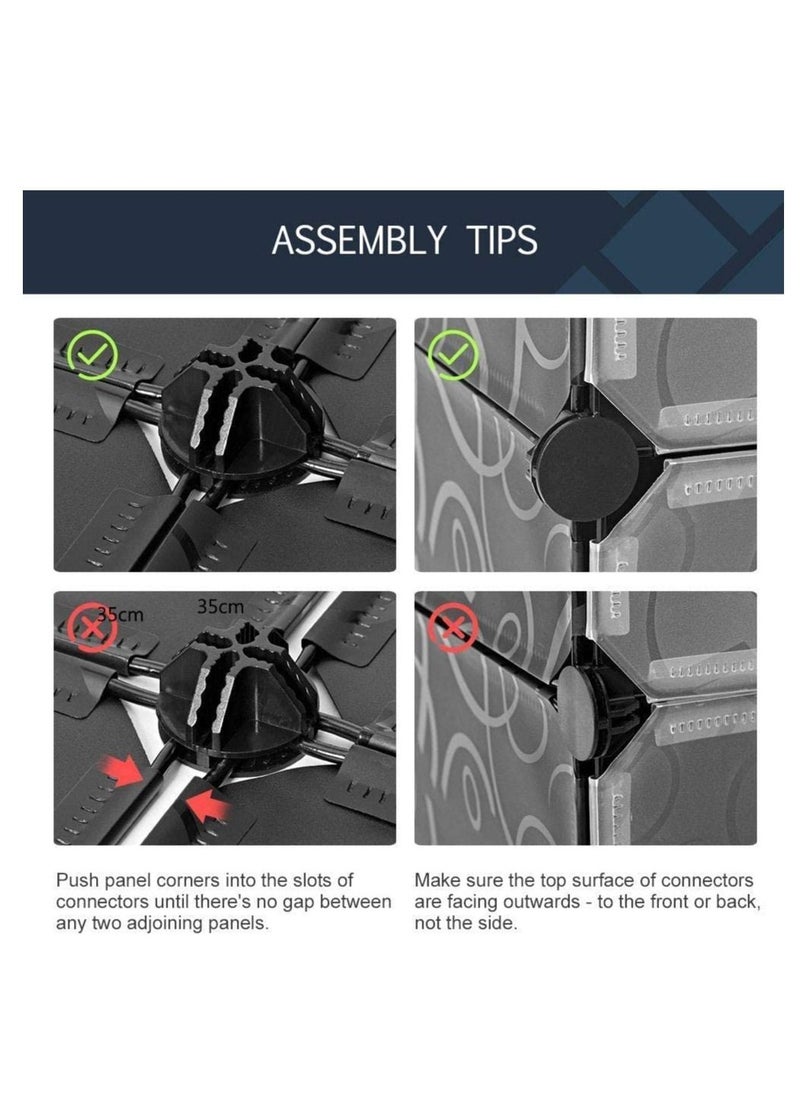 ASSEMBLY TIPS

35cm

35cm

Push panel corners into the slots of connectors until there's no gap between any two adjoining panels.

Make sure the top surface of connectors are facing outwards - to the front or back, not the side.