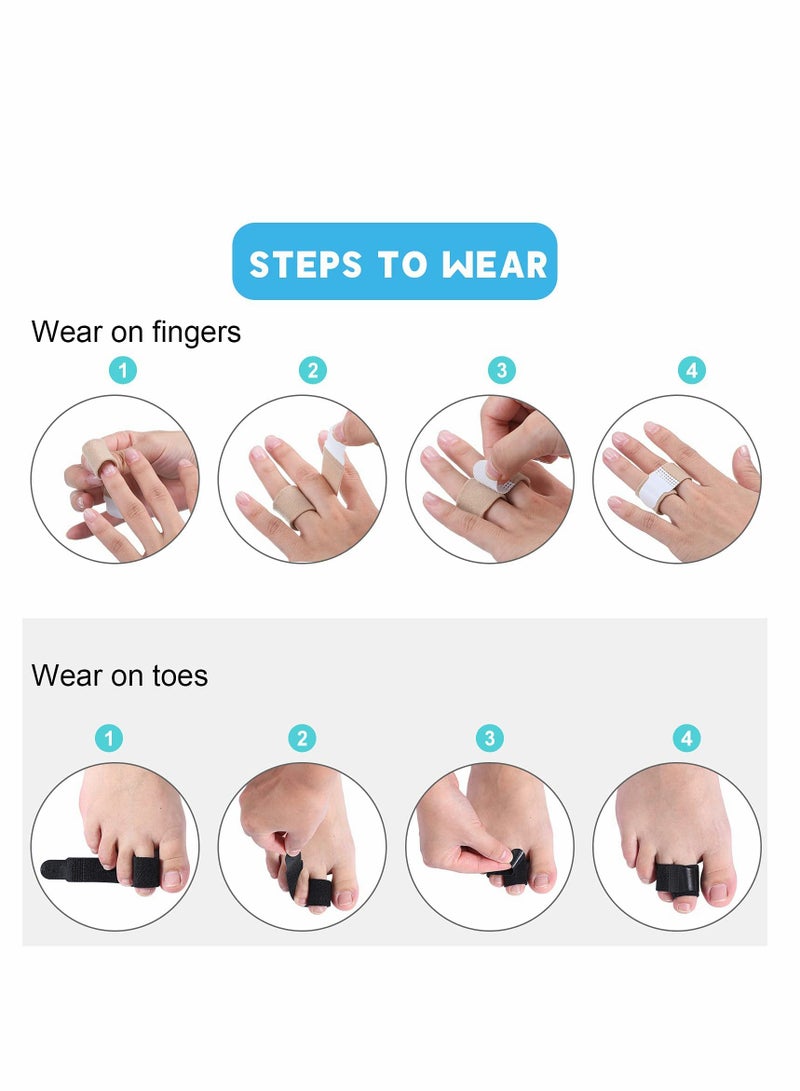 STEPS TO WEAR

Wear on fingers

1

2

3

4

Wear on toes

1

2

3

4