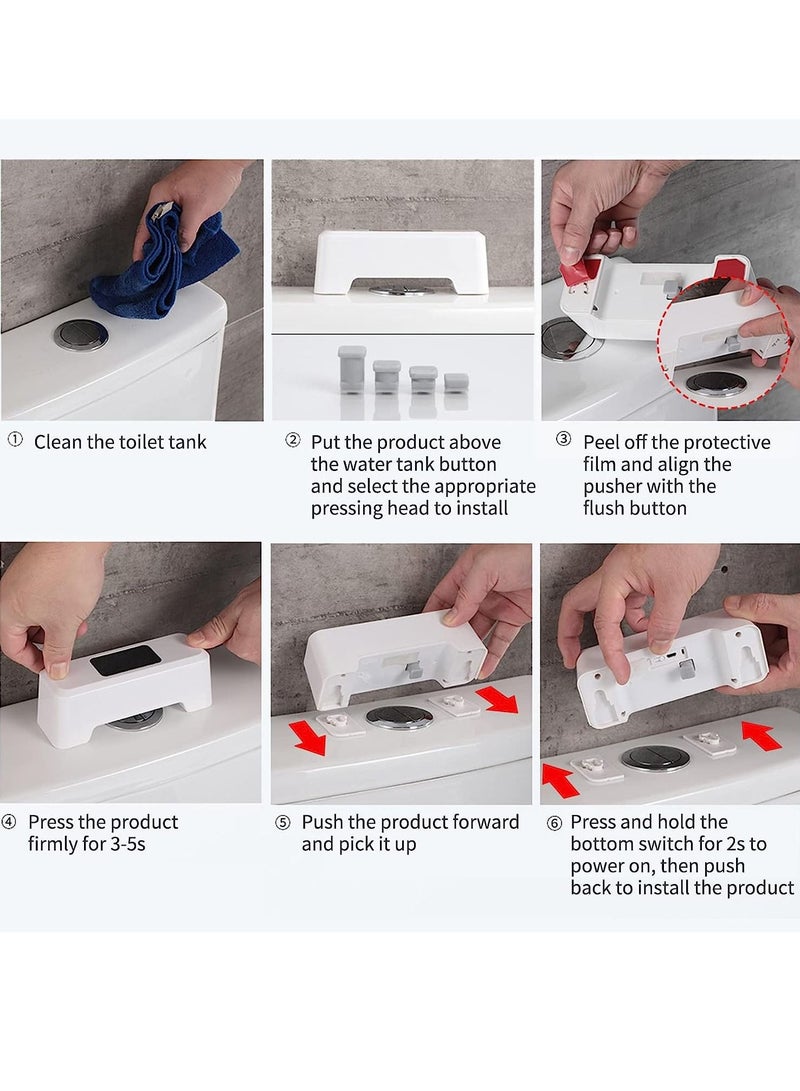 ① Clean the toilet tank

② Put the product above the water tank button and select the appropriate pressing head to install

③ Peel off the protective film and align the pusher with the flush button

④ Press the product firmly for 3-5s

⑤ Push the product forward and pick it up

⑥ Press and hold the bottom switch for 2s to power on, then push back to install the product