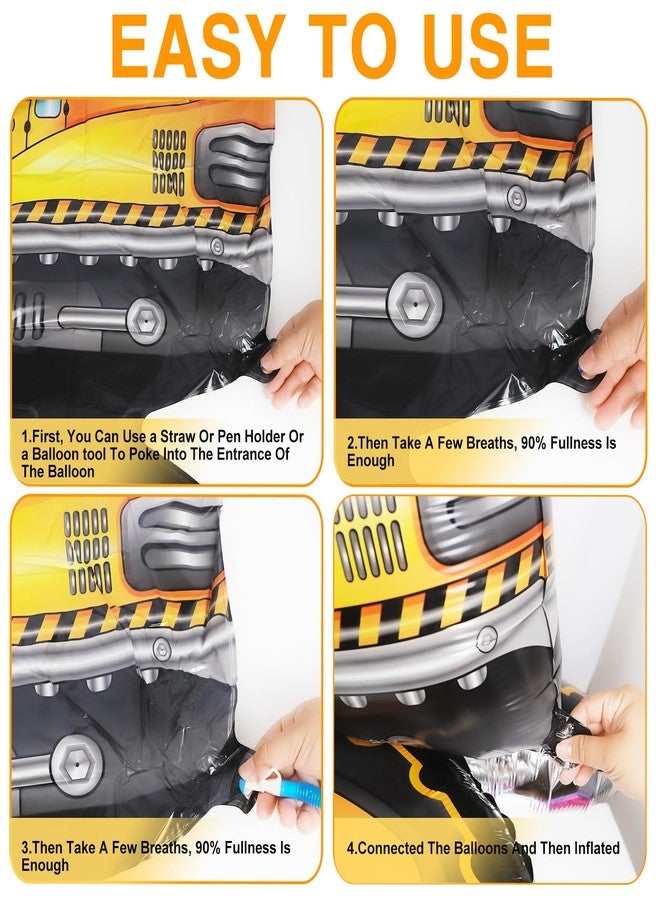 EASY TO USE

1.First, You Can Use a Straw Or Pen Holder Or a Balloon tool To Poke Into The Entrance Of The Balloon

2.Then Take A Few Breaths, 90% Fullness Is Enough

3.Then Take A Few Breaths, 90% Fullness Is Enough

4.Connected The Balloons And Then Inflated