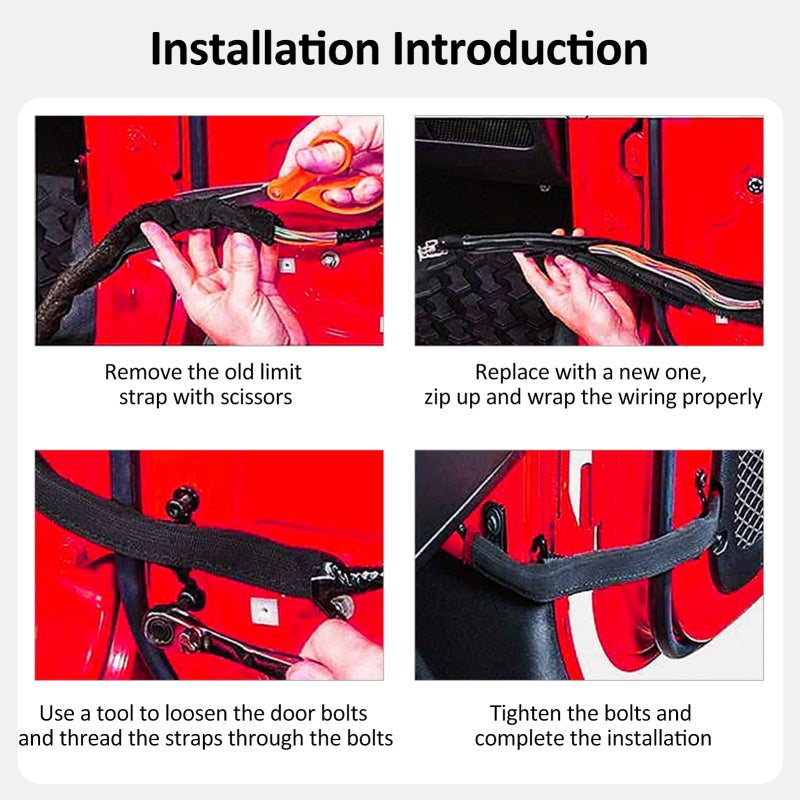 Installation Introduction

Remove the old limit strap with scissors

Replace with a new one, zip up and wrap the wiring properly

Use a tool to loosen the door bolts and thread the straps through the bolts

Tighten the bolts and complete the installation